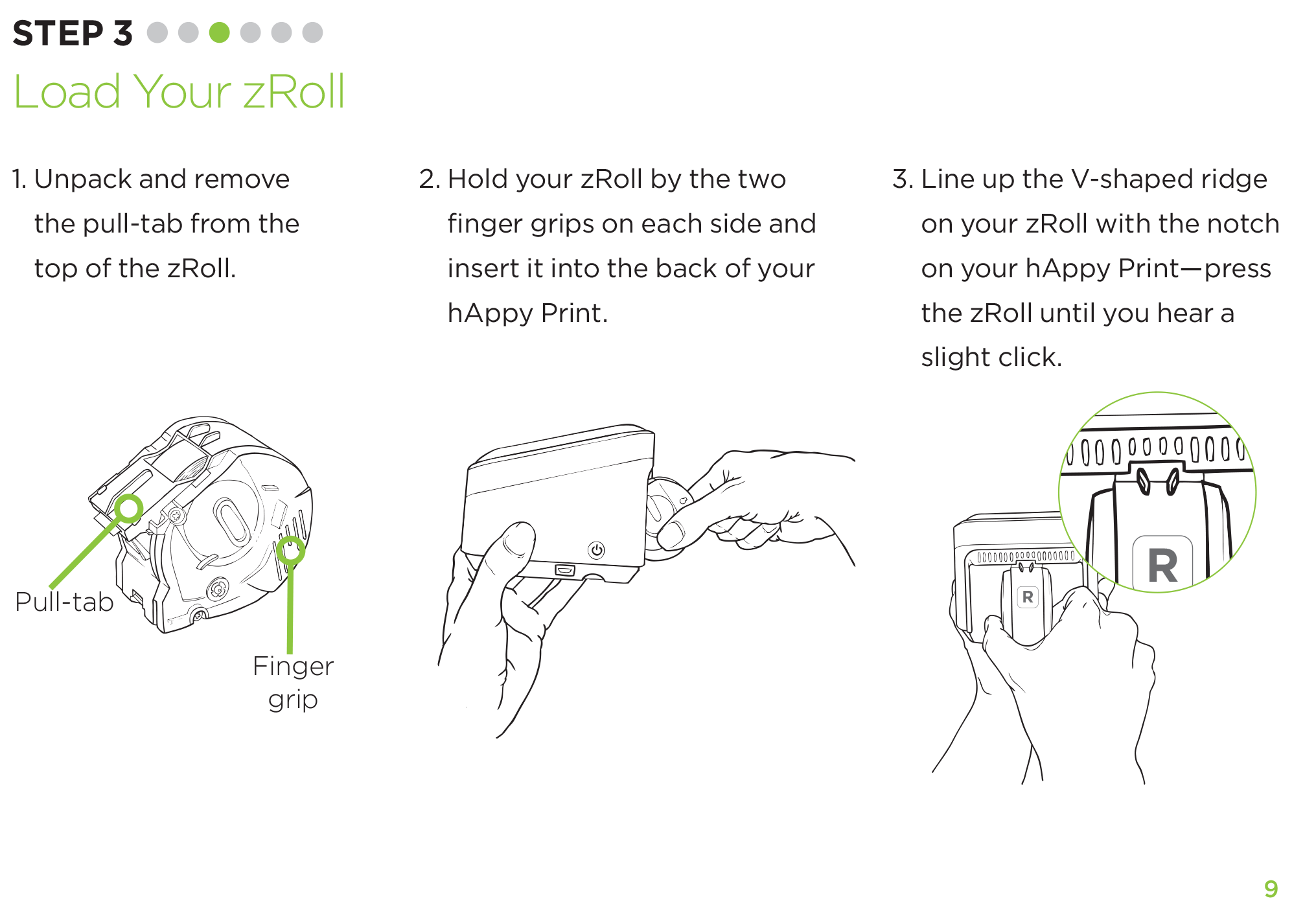 STEP 3

Load Your zRoll

1. Unpack and remove the pull-tab from the top of the zRoll.

Pull-tab

Finger grip

2. Hold your zRoll by the two finger grips on each side and insert it into the back of your hAppy Print.

3. Line up the V-shaped ridge on your zRoll with the notch on your hAppy Print—press the zRoll until you hear a slight click.

R

R

9