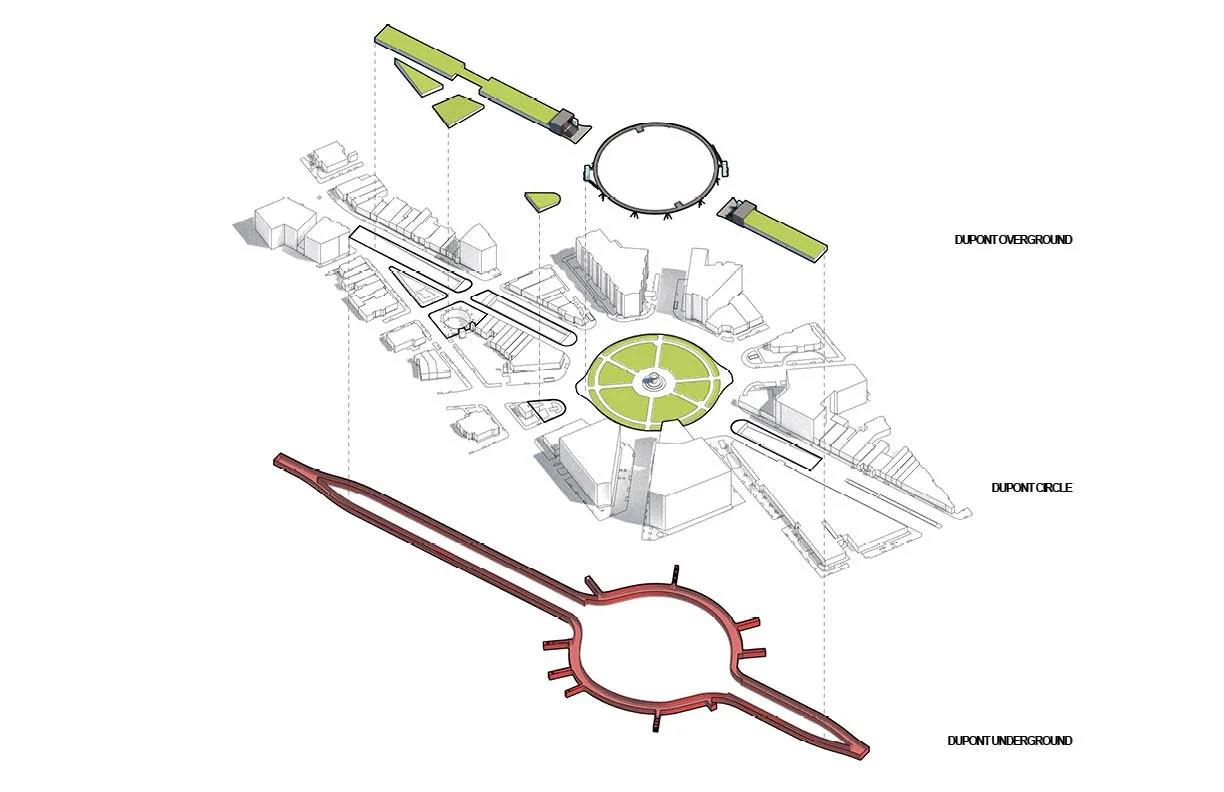 DUPONT OVERGROUND

DUPONT CIRCLE

DUPONT UNDERGROUND