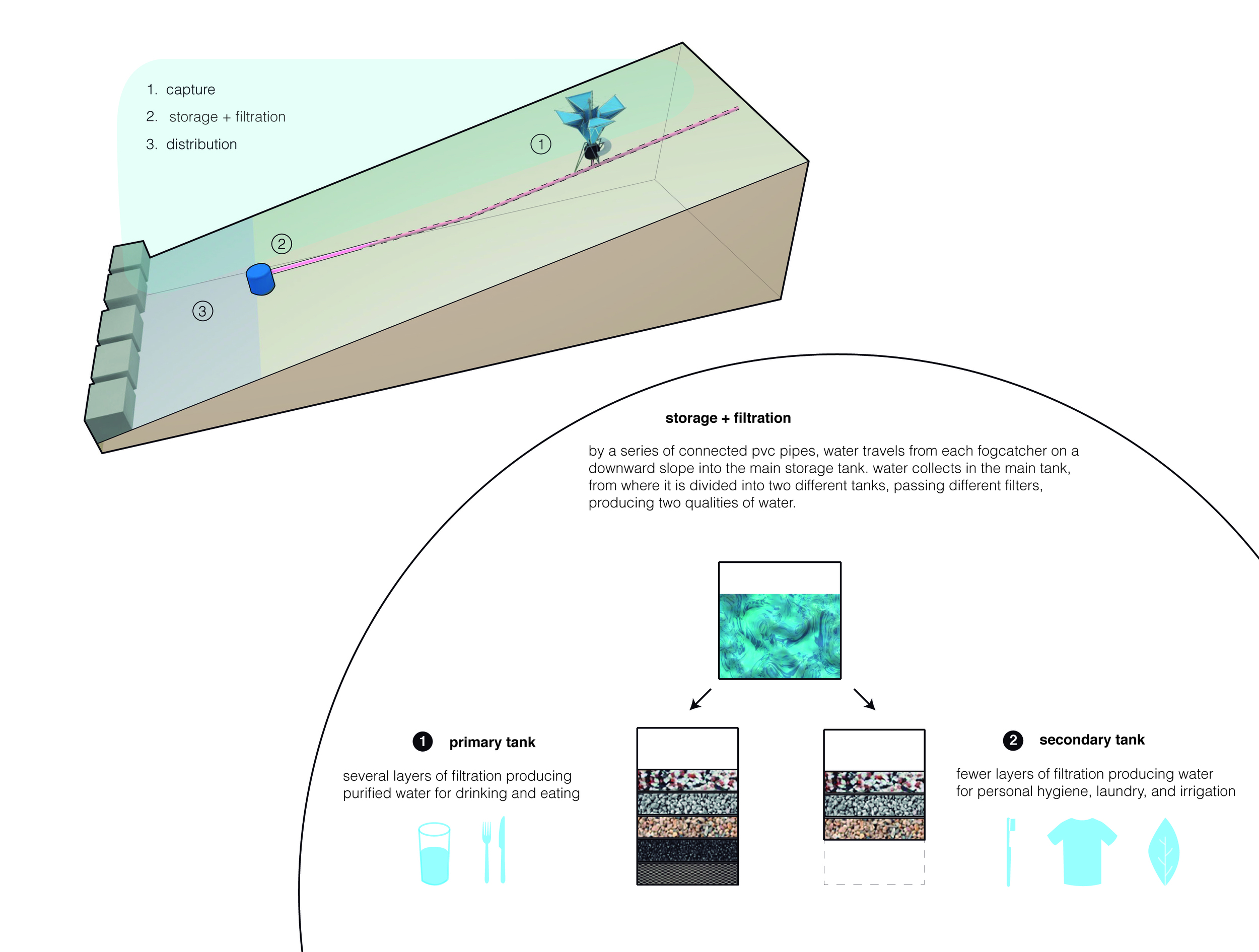 1. capture
2. storage + filtration
3. distribution

1

2

3

storage + filtration

by a series of connected pvc pipes, water travels from each fogcatcher on a downward slope into the main storage tank. water collects in the main tank, from where it is divided into two different tanks, passing different filters, producing two qualities of water.

1 primary tank

several layers of filtration producing purified water for drinking and eating

2 secondary tank

fewer layers of filtration producing water for personal hygiene, laundry, and irrigation