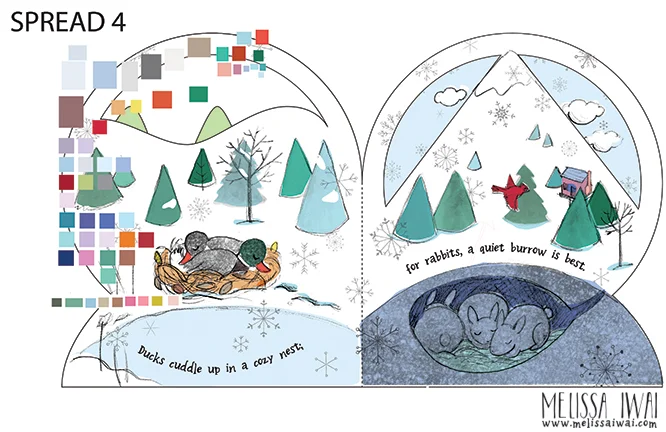 SPREAD 4

Ducks cuddle up in a cozy nest;

for rabbits, a quiet burrow is best.

MELISSA IWAI
www.melissaiwai.com