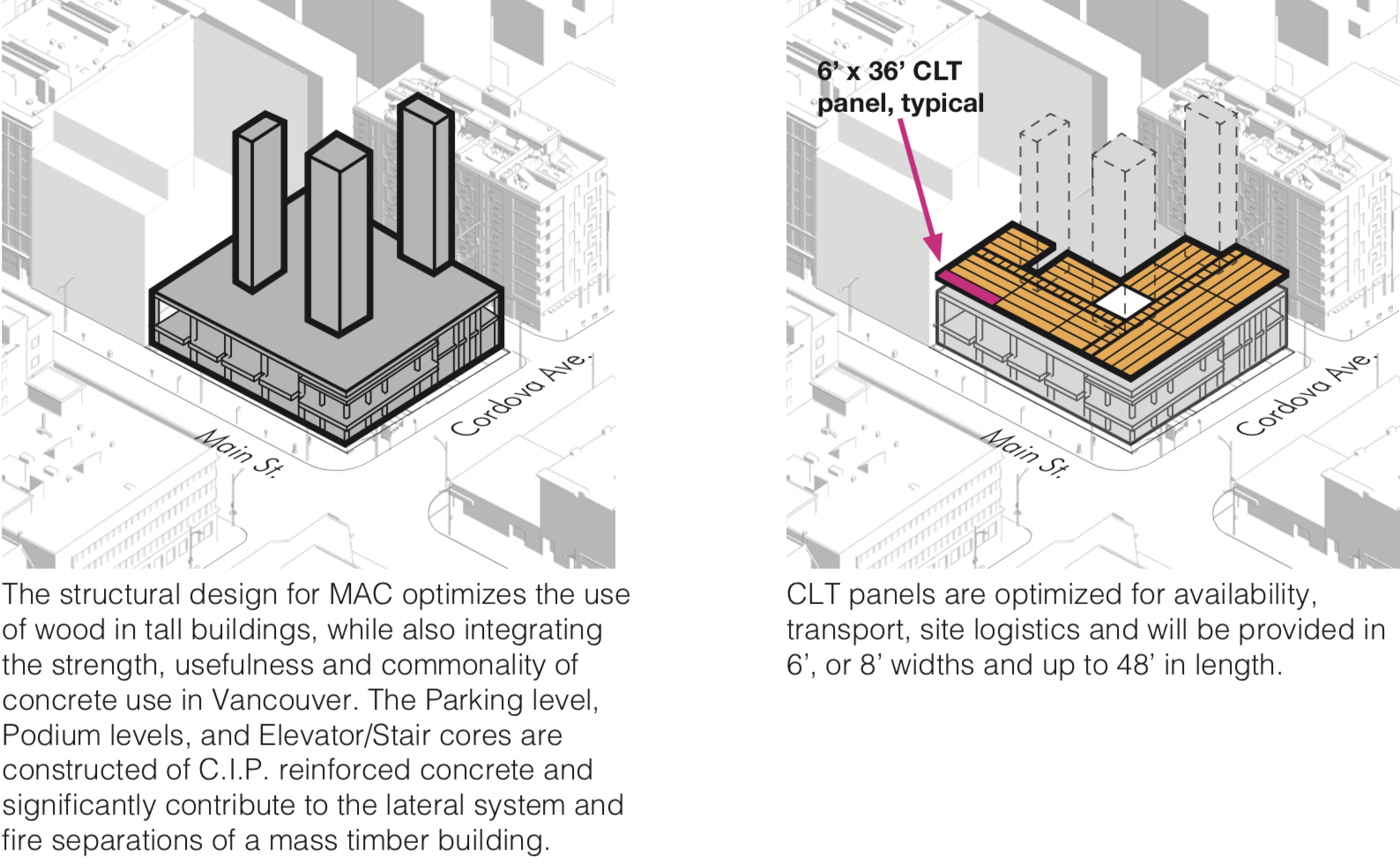 Main St.

Cordova Ave.

The structural design for MAC optimizes the use of wood in tall buildings, while also integrating the strength, usefulness and commonality of concrete use in Vancouver. The Parking level, Podium levels, and Elevator/Stair cores are constructed of C.I.P. reinforced concrete and significantly contribute to the lateral system and fire separations of a mass timber building.

6' x 36' CLT panel, typical

Main St.

Cordova Ave.

CLT panels are optimized for availability, transport, site logistics and will be provided in 6', or 8' widths and up to 48' in length.