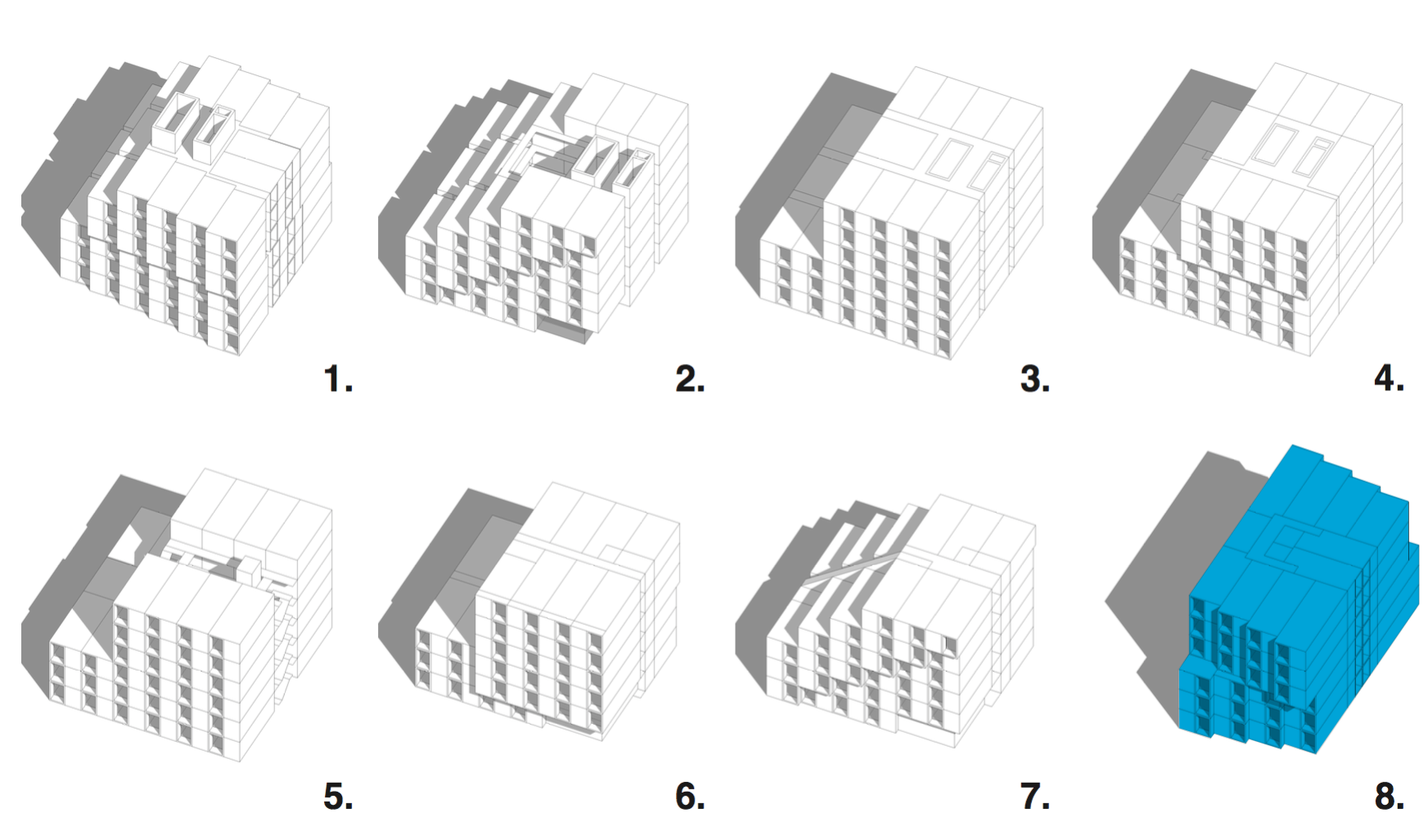 1.

2.

3.

4.

5.

6.

7.

8.