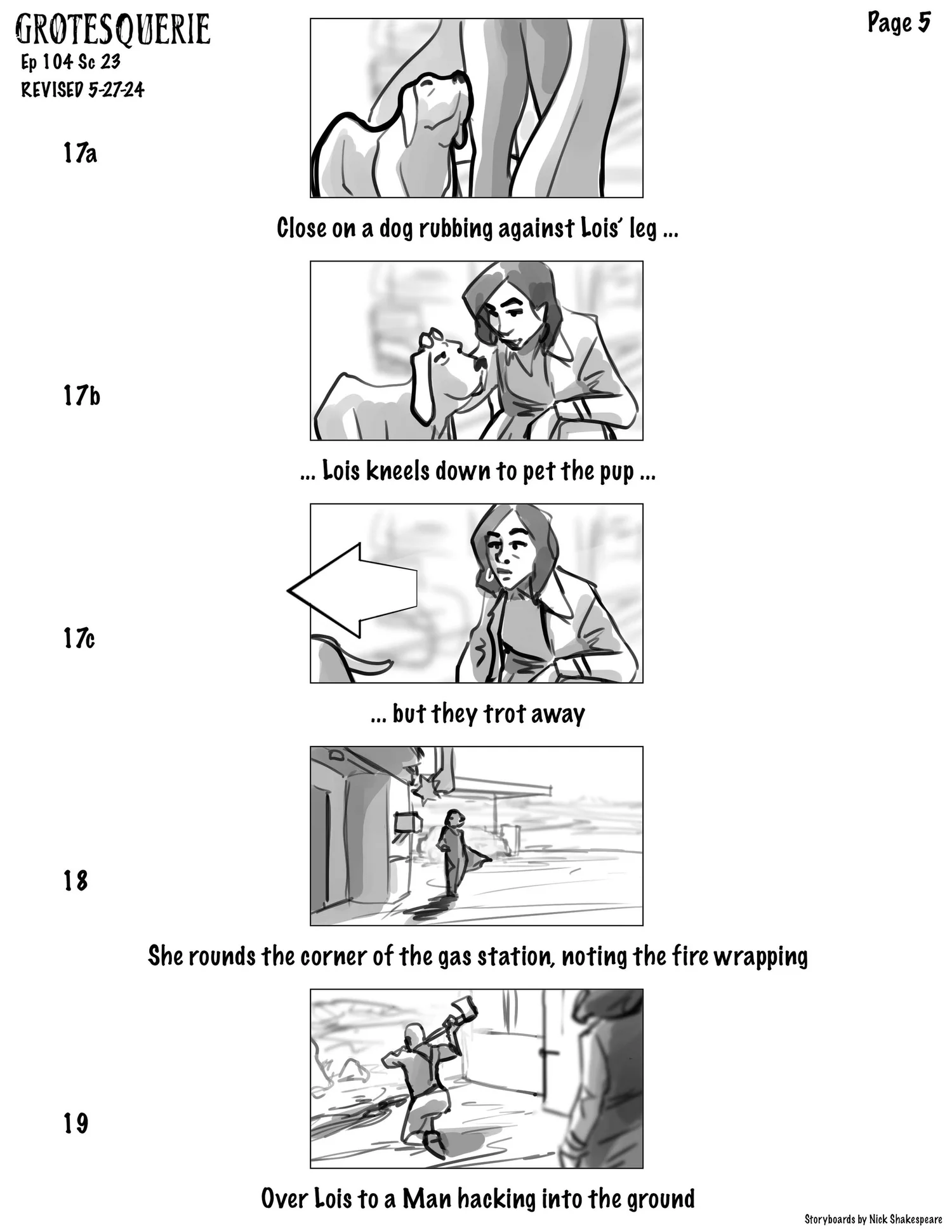 GROTESQUERIE
Ep 104 Sc 23
REVISED 5-27-24

Page 5

17a

Close on a dog rubbing against Lois' leg ...

17b

... Lois kneels down to pet the pup ...

17c

... but they trot away

18

She rounds the corner of the gas station, noting the fire wrapping

19

Over Lois to a Man hacking into the ground

Storyboards by Nick Shakespeare