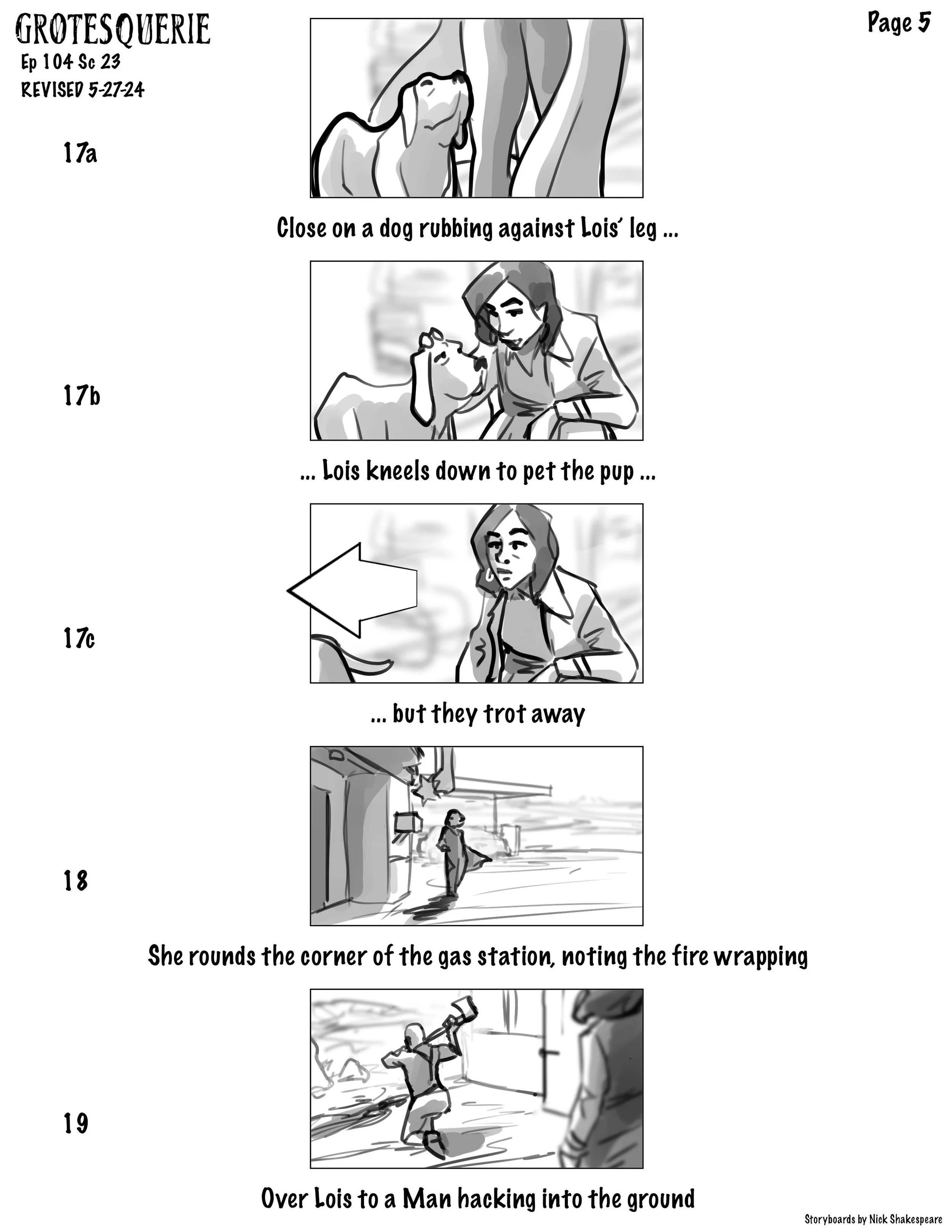 GROTESQUERIE
Ep 104 Sc 23
REVISED 5-27-24

Page 5

17a

Close on a dog rubbing against Lois' leg ...

17b

... Lois kneels down to pet the pup ...

17c

... but they trot away

18

She rounds the corner of the gas station, noting the fire wrapping

19

Over Lois to a Man hacking into the ground

Storyboards by Nick Shakespeare