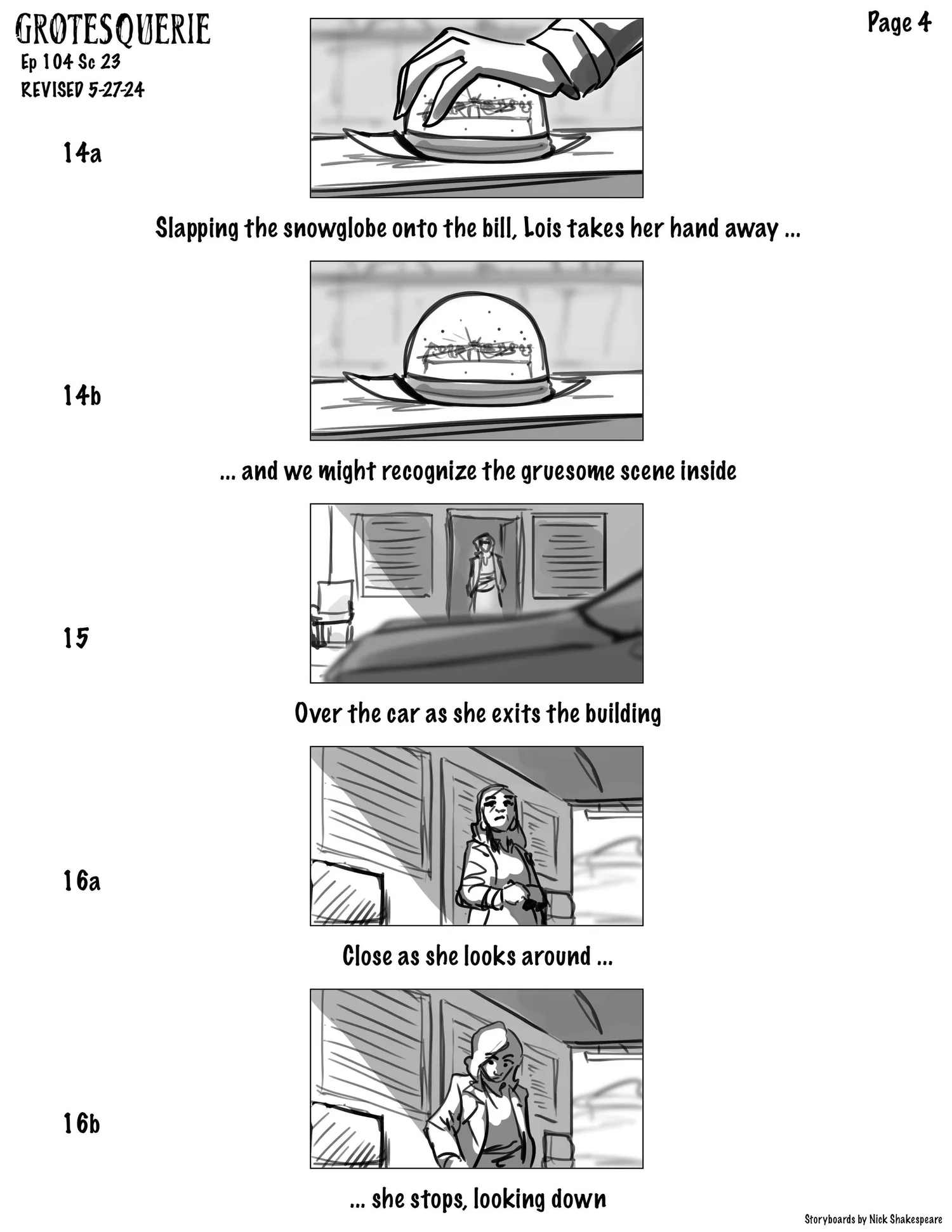 GROTESQUERIE
Ep 104 Sc 23
REVISED 5-27-24

Page 4

14a

Slapping the snowglobe onto the bill, Lois takes her hand away ...

14b

... and we might recognize the gruesome scene inside

15

Over the car as she exits the building

16a

Close as she looks around ...

16b

... she stops, looking down

Storyboards by Nick Shakespeare