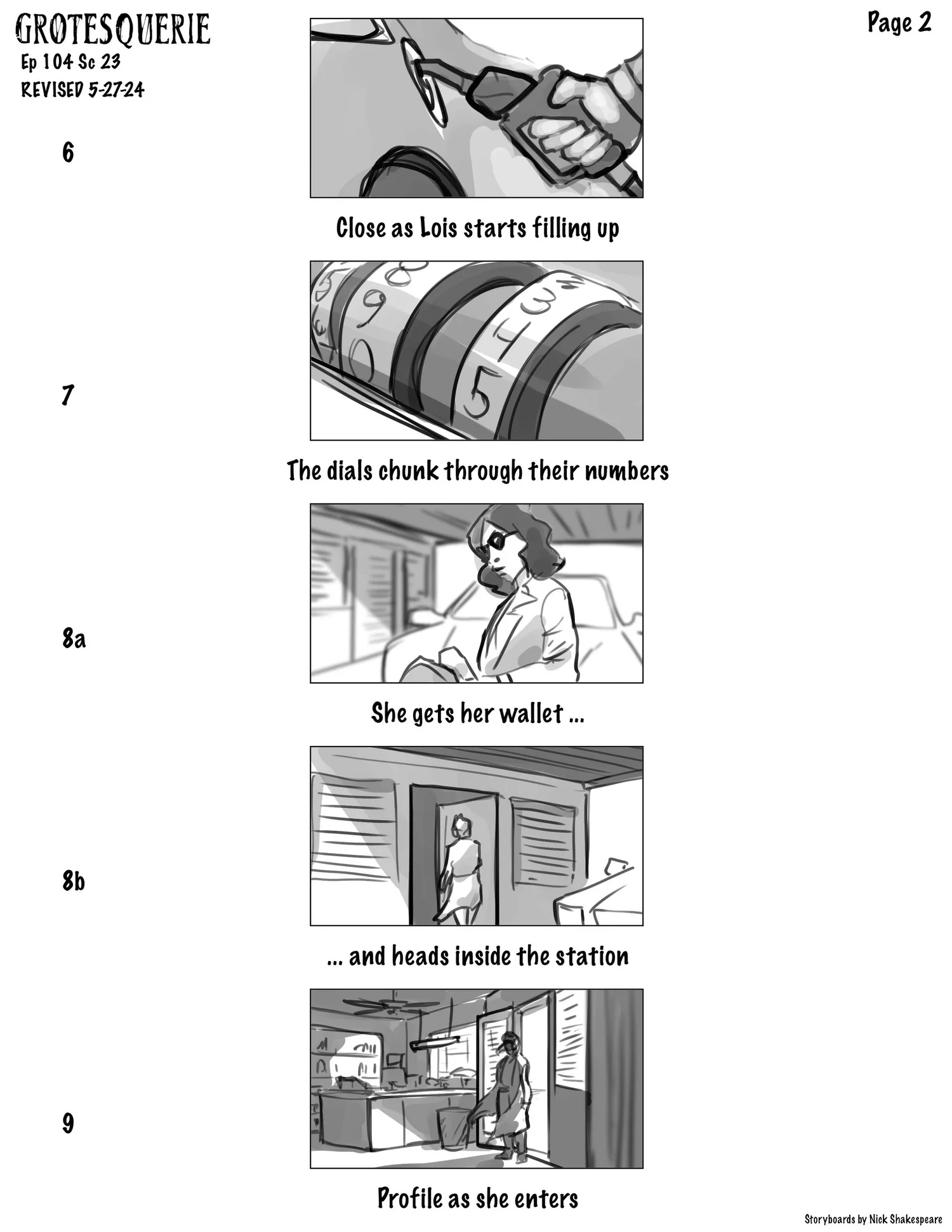 GROTESQUERIE
Ep 104 Sc 23
REVISED 5-27-24

Page 2

6

Close as Lois starts filling up

7

The dials chunk through their numbers

8a

She gets her wallet ...

8b

... and heads inside the station

9

Profile as she enters

Storyboards by Nick Shakespeare