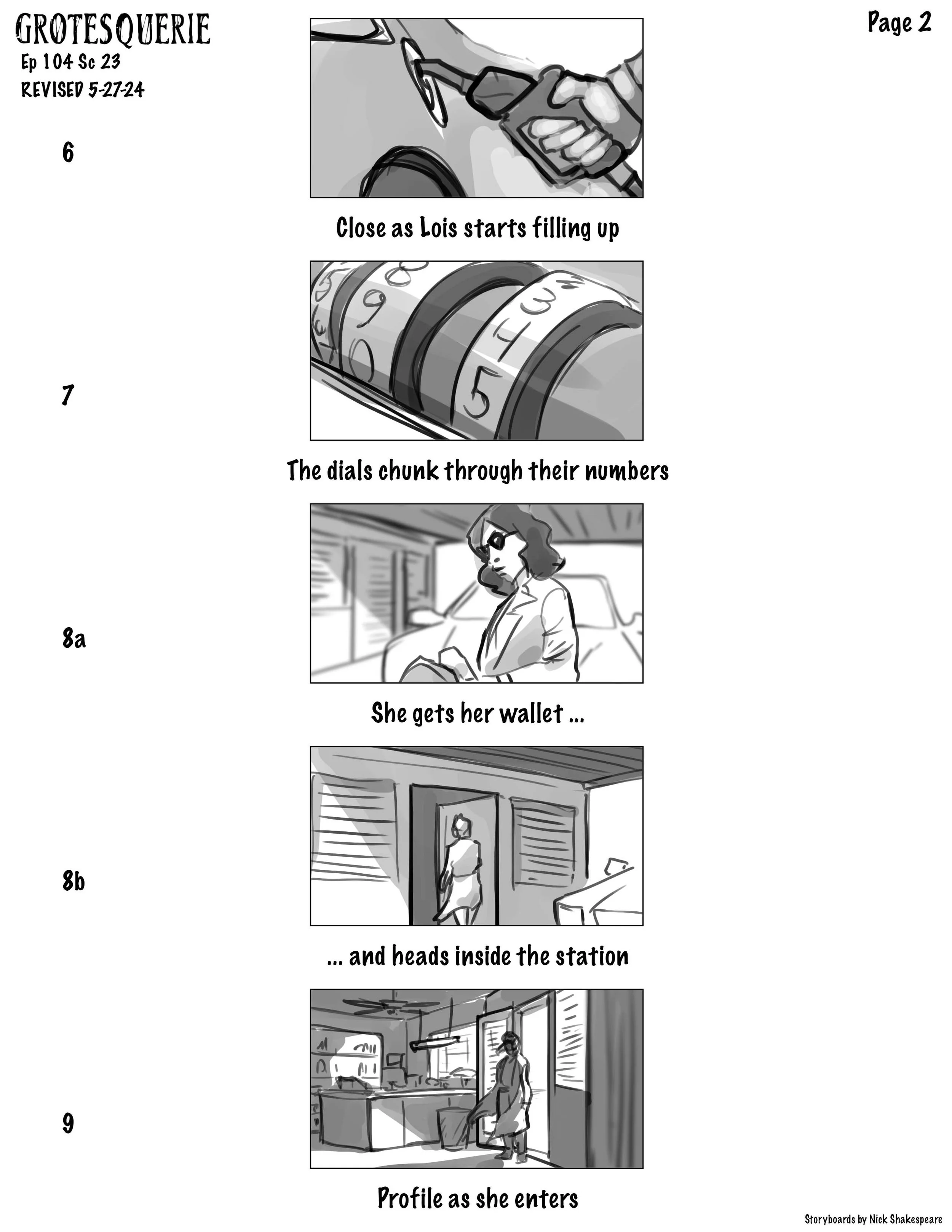 GROTESQUERIE
Ep 104 Sc 23
REVISED 5-27-24

Page 2

6

Close as Lois starts filling up

7

The dials chunk through their numbers

8a

She gets her wallet ...

8b

... and heads inside the station

9

Profile as she enters

Storyboards by Nick Shakespeare