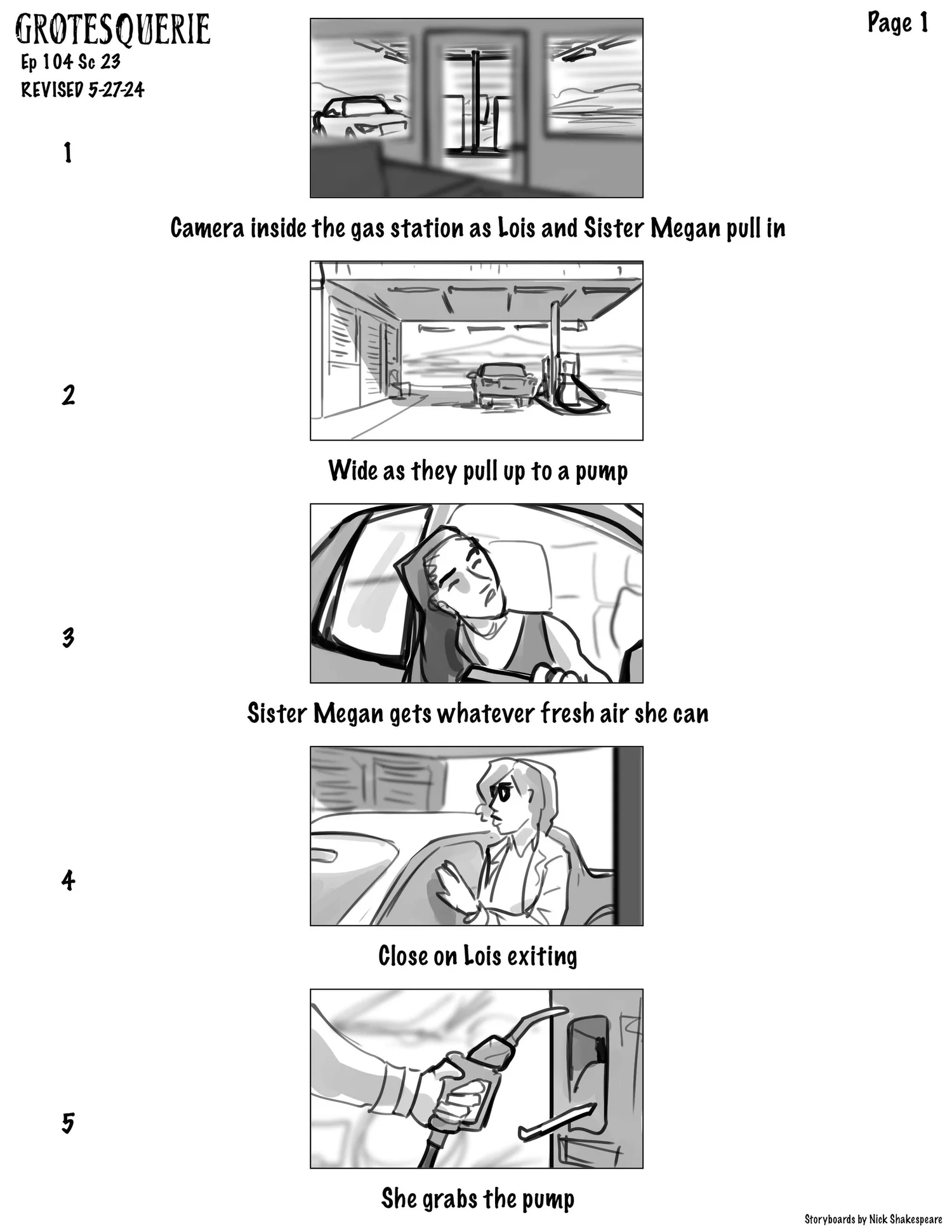 GROTESQUERIE
Ep 104 Sc 23
REVISED 5-27-24

Page 1

1

Camera inside the gas station as Lois and Sister Megan pull in

2

Wide as they pull up to a pump

3

Sister Megan gets whatever fresh air she can

4

Close on Lois exiting

5

She grabs the pump

Storyboards by Nick Shakespeare