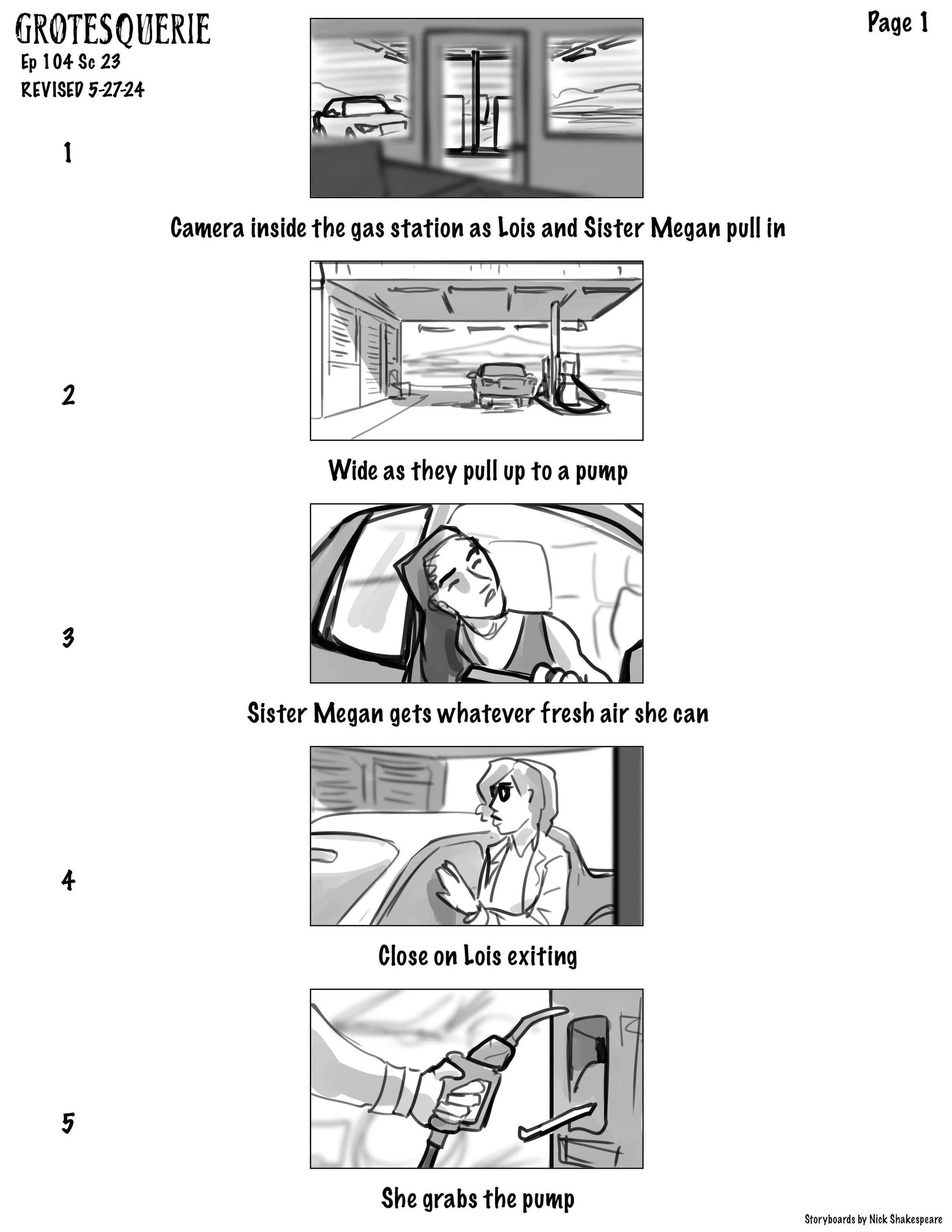 GROTESQUERIE
Ep 104 Sc 23
REVISED 5-27-24

Page 1

1

Camera inside the gas station as Lois and Sister Megan pull in

2

Wide as they pull up to a pump

3

Sister Megan gets whatever fresh air she can

4

Close on Lois exiting

5

She grabs the pump

Storyboards by Nick Shakespeare