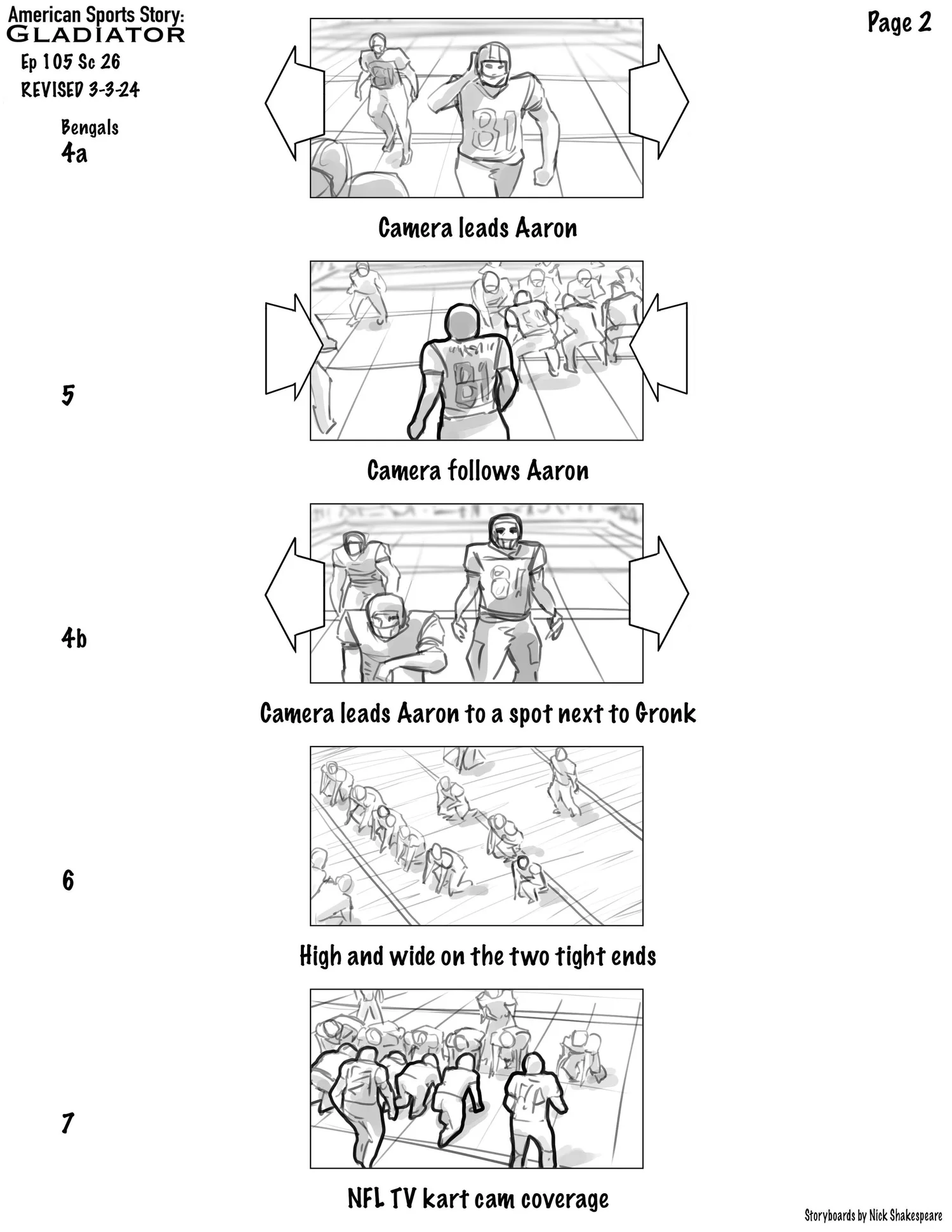 American Sports Story:
GLADIATOR
Ep 105 Sc 26
REVISED 3-3-24

Page 2

Bengals
4a

81

81

Camera leads Aaron

5

81

Camera follows Aaron

4b

81

Camera leads Aaron to a spot next to Gronk

6

High and wide on the two tight ends

7

NFL TV kart cam coverage

Storyboards by Nick Shakespeare