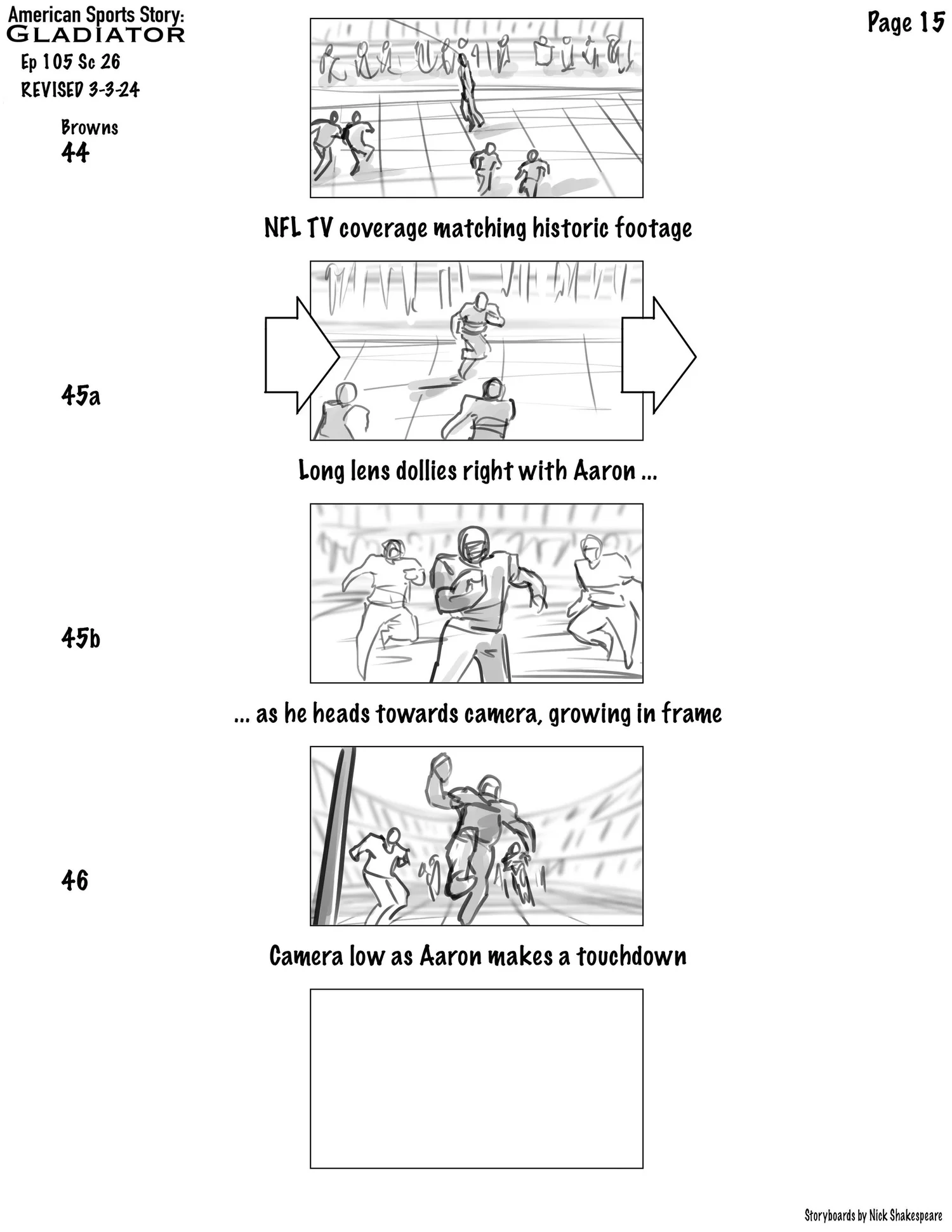 American Sports Story:
GLADIATOR
Ep 105 Sc 26
REVISED 3-3-24

Page 15

Browns
44

NFL TV coverage matching historic footage

45a

Long lens dollies right with Aaron ...

45b

... as he heads towards camera, growing in frame

46

Camera low as Aaron makes a touchdown

Storyboards by Nick Shakespeare