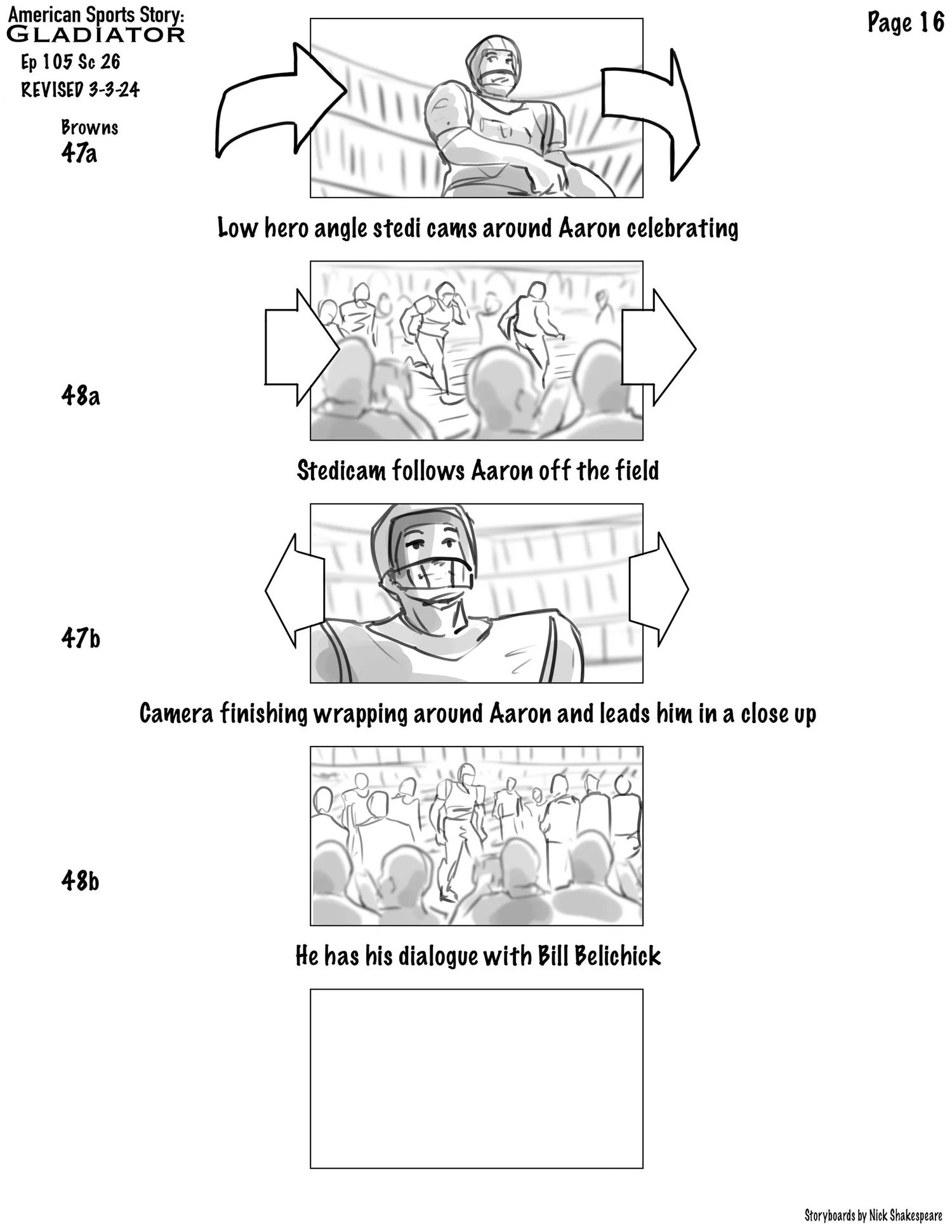 American Sports Story:
GLADIATOR
Ep 105 Sc 26
REVISED 3-3-24

Page 16

Browns
47a

Low hero angle stedi cams around Aaron celebrating

48a

Stedicam follows Aaron off the field

47b

Camera finishing wrapping around Aaron and leads him in a close up

48b

He has his dialogue with Bill Belichick

Storyboards by Nick Shakespeare