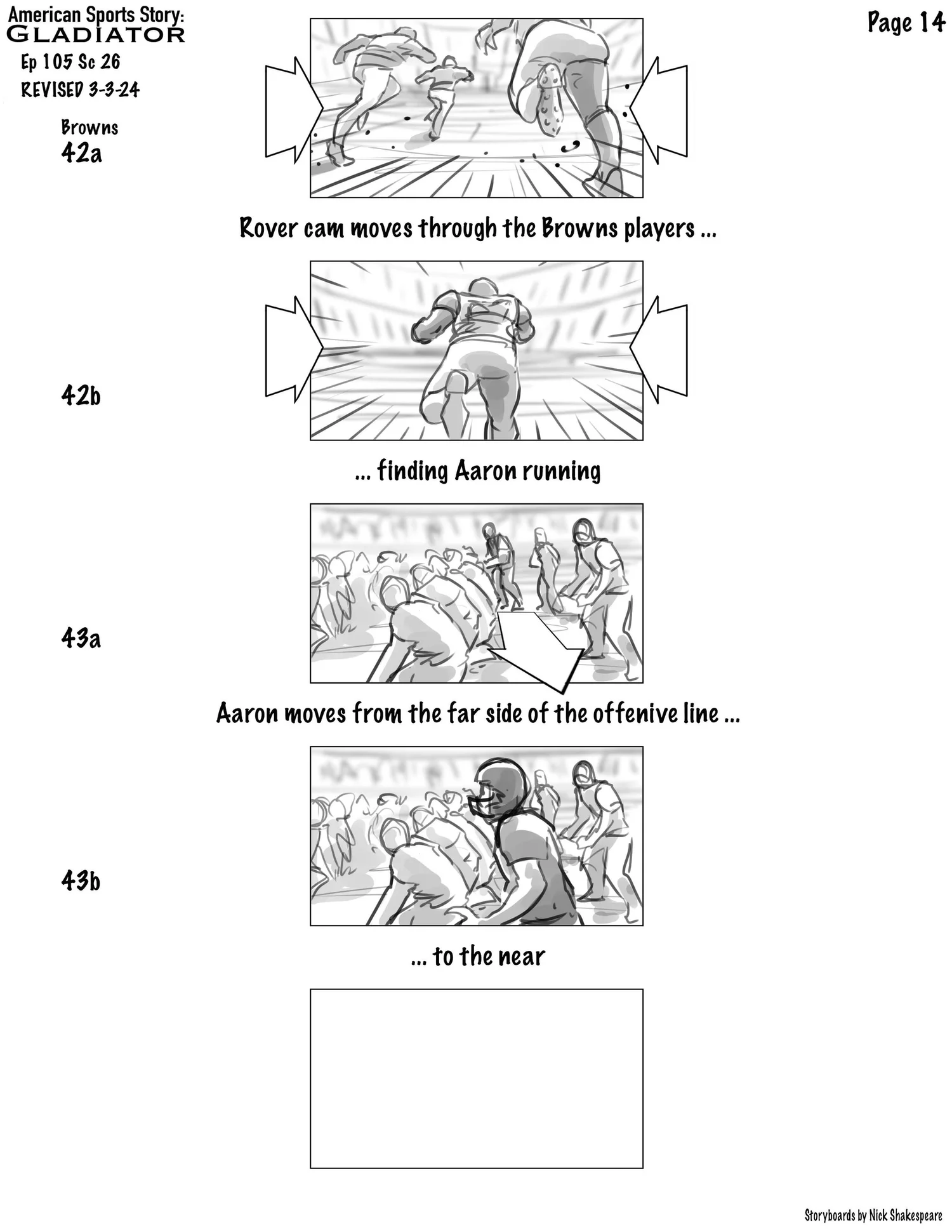 American Sports Story:
GLADIATOR
Ep 105 Sc 26
REVISED 3-3-24

Page 14

Browns
42a

Rover cam moves through the Browns players ...

42b

... finding Aaron running

43a

Aaron moves from the far side of the offenive line ...

43b

... to the near

Storyboards by Nick Shakespeare