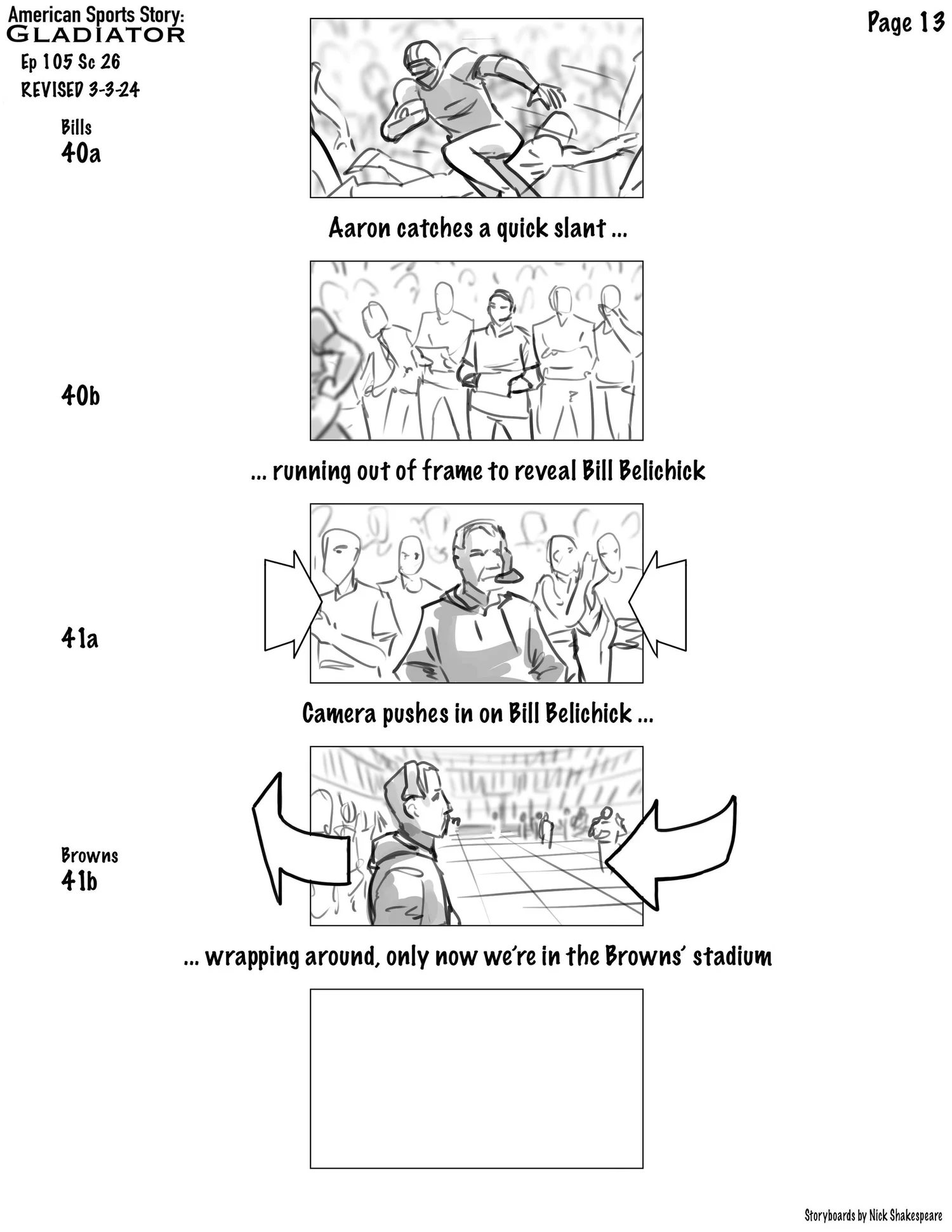 American Sports Story:
GLADIATOR
Ep 105 Sc 26
REVISED 3-3-24

Page 13

Bills
40a

Aaron catches a quick slant ...

40b

... running out of frame to reveal Bill Belichick

41a

Camera pushes in on Bill Belichick ...

Browns
41b

... wrapping around, only now we're in the Browns' stadium

Storyboards by Nick Shakespeare