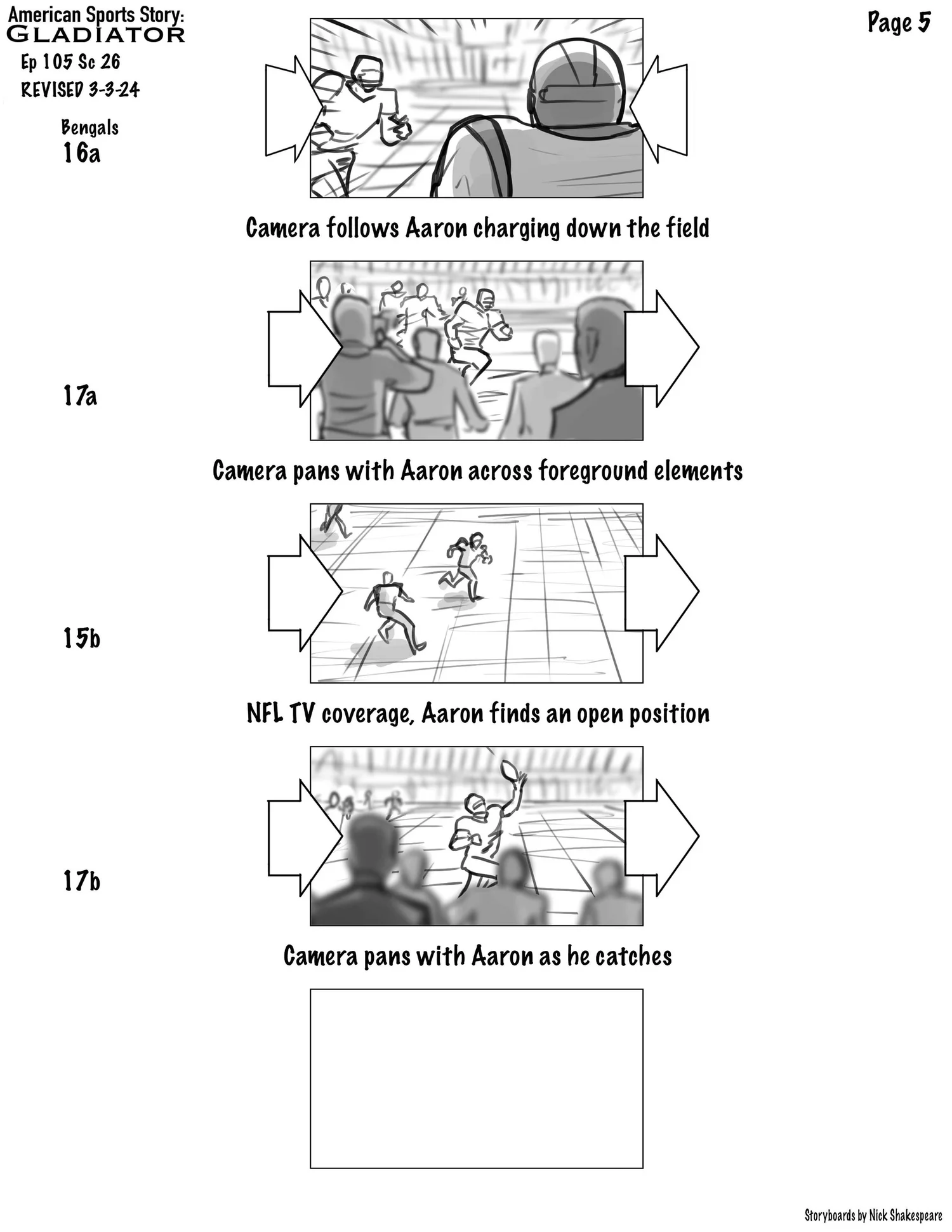 American Sports Story:
GLADIATOR
Ep 105 Sc 26
REVISED 3-3-24

Page 5

Bengals
16a

Camera follows Aaron charging down the field

17a

Camera pans with Aaron across foreground elements

15b

NFL TV coverage, Aaron finds an open position

17b

Camera pans with Aaron as he catches

Storyboards by Nick Shakespeare