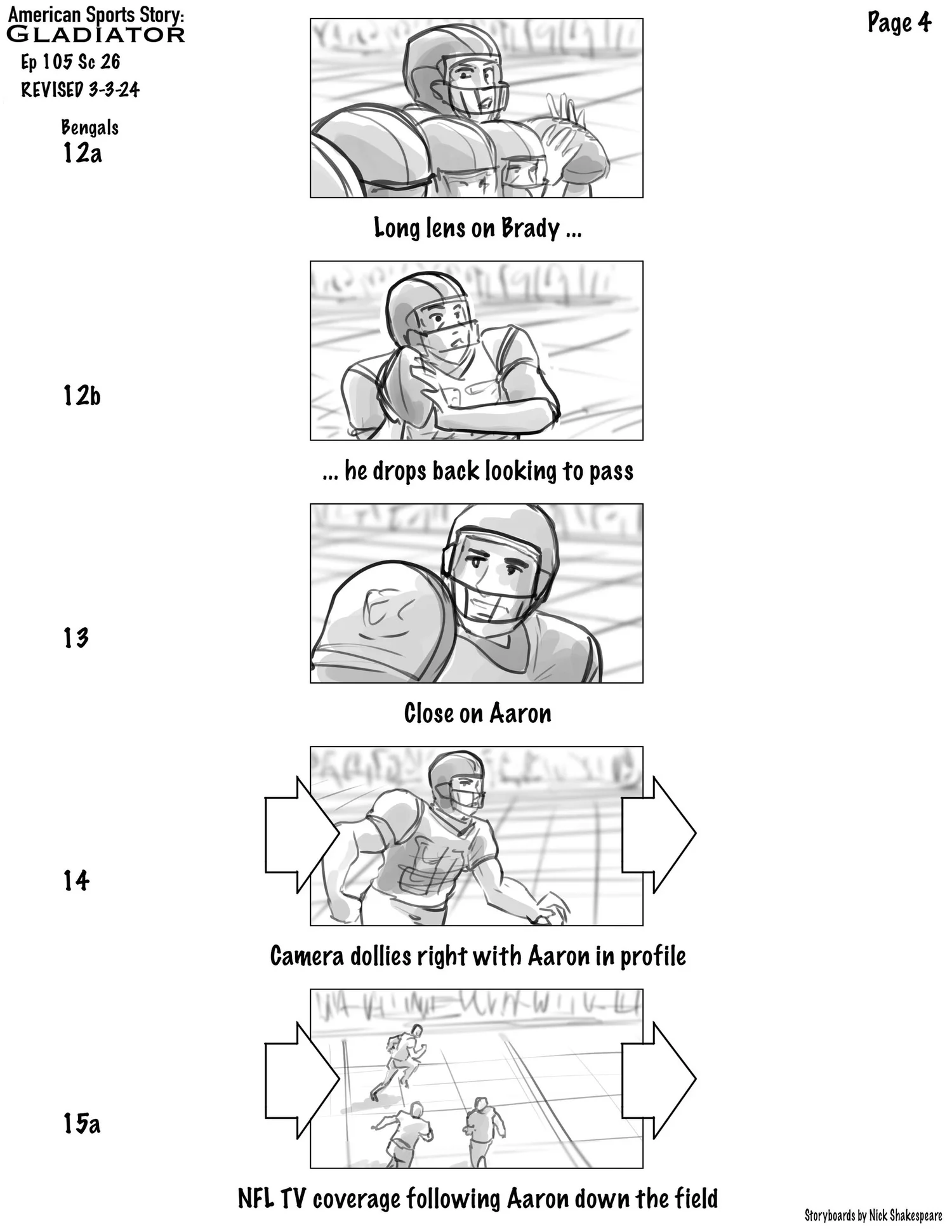 American Sports Story:
GLADIATOR
Ep 105 Sc 26
REVISED 3-3-24

Page 4

Bengals
12a

Long lens on Brady ...

12b

... he drops back looking to pass

13

Close on Aaron

14

Camera dollies right with Aaron in profile

15a

NFL TV coverage following Aaron down the field

Storyboards by Nick Shakespeare