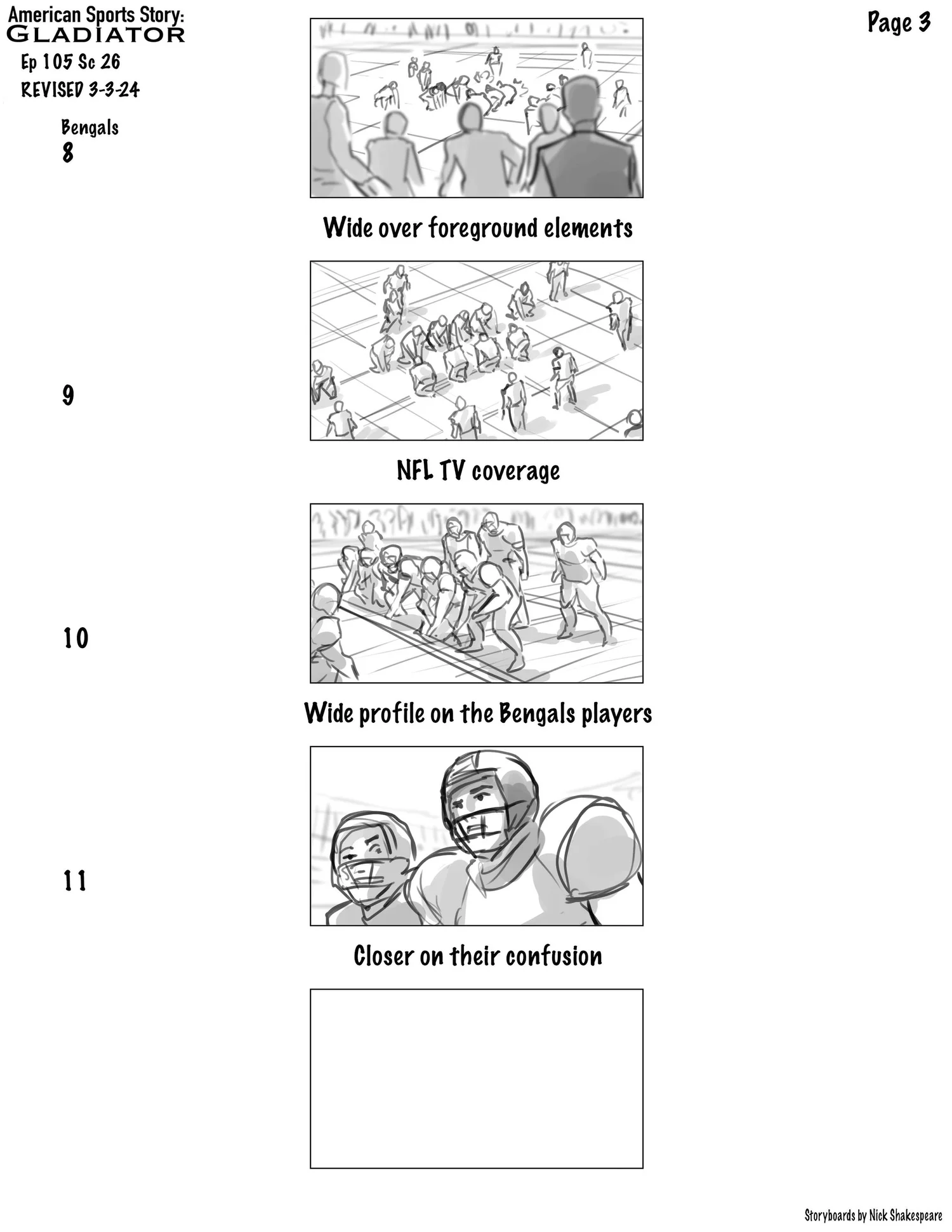 American Sports Story:
GLADIATOR
Ep 105 Sc 26
REVISED 3-3-24

Page 3

Bengals
8

Wide over foreground elements

9

NFL TV coverage

10

Wide profile on the Bengals players

11

Closer on their confusion

Storyboards by Nick Shakespeare