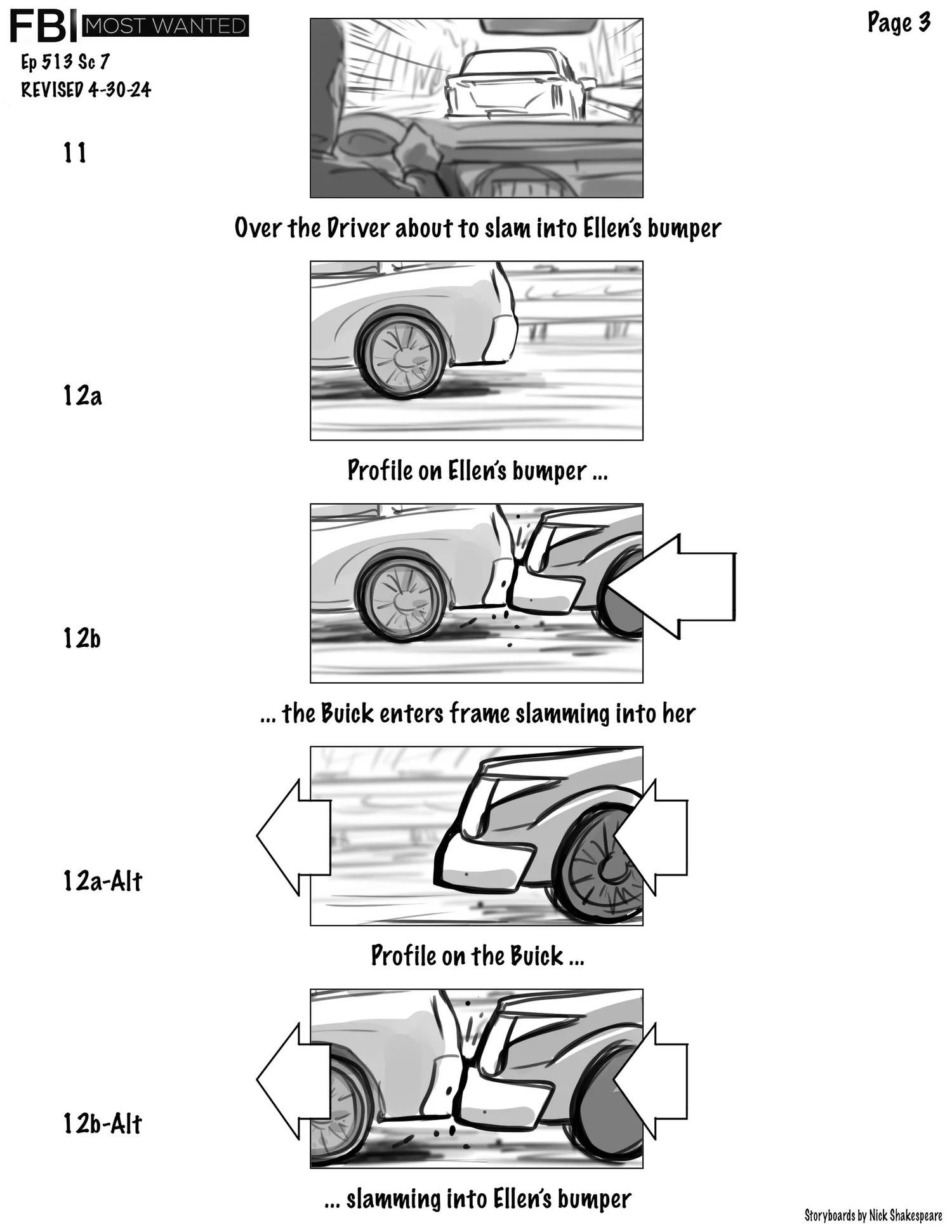 FBI MOST WANTED

Ep 513 Sc 7
REVISED 4-30-24

Page 3

11

Over the Driver about to slam into Ellen's bumper

12a

Profile on Ellen's bumper ...

12b

... the Buick enters frame slamming into her

12a-Alt

Profile on the Buick ...

12b-Alt

... slamming into Ellen's bumper

Storyboards by Nick Shakespeare