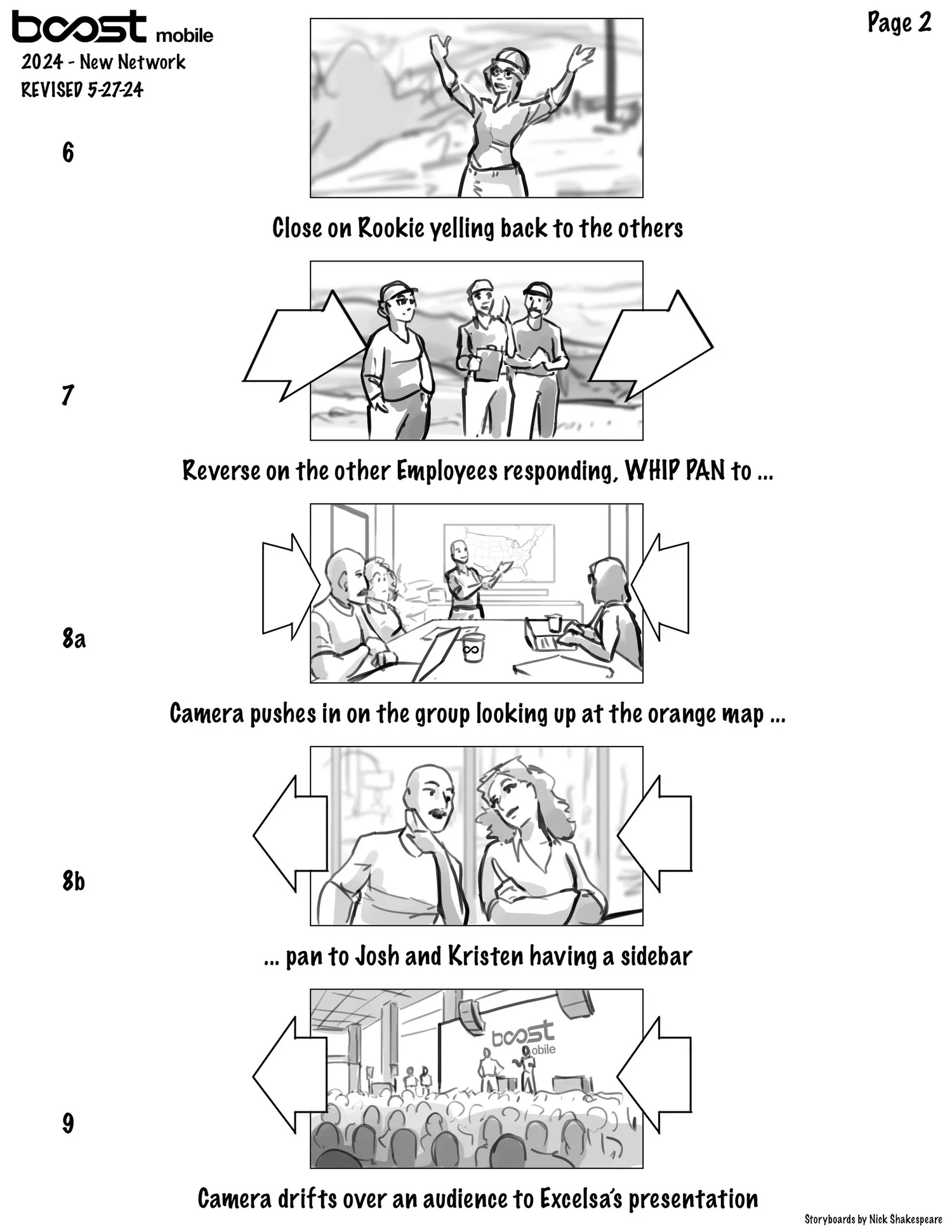 boost mobile
2024 - New Network
REVISED 5-27-24

Page 2

6

Close on Rookie yelling back to the others

7

Reverse on the other Employees responding, WHIP PAN to ...

8a

Camera pushes in on the group looking up at the orange map ...

8b

... pan to Josh and Kristen having a sidebar

9

boost mobile

Camera drifts over an audience to Excelsa's presentation

Storyboards by Nick Shakespeare