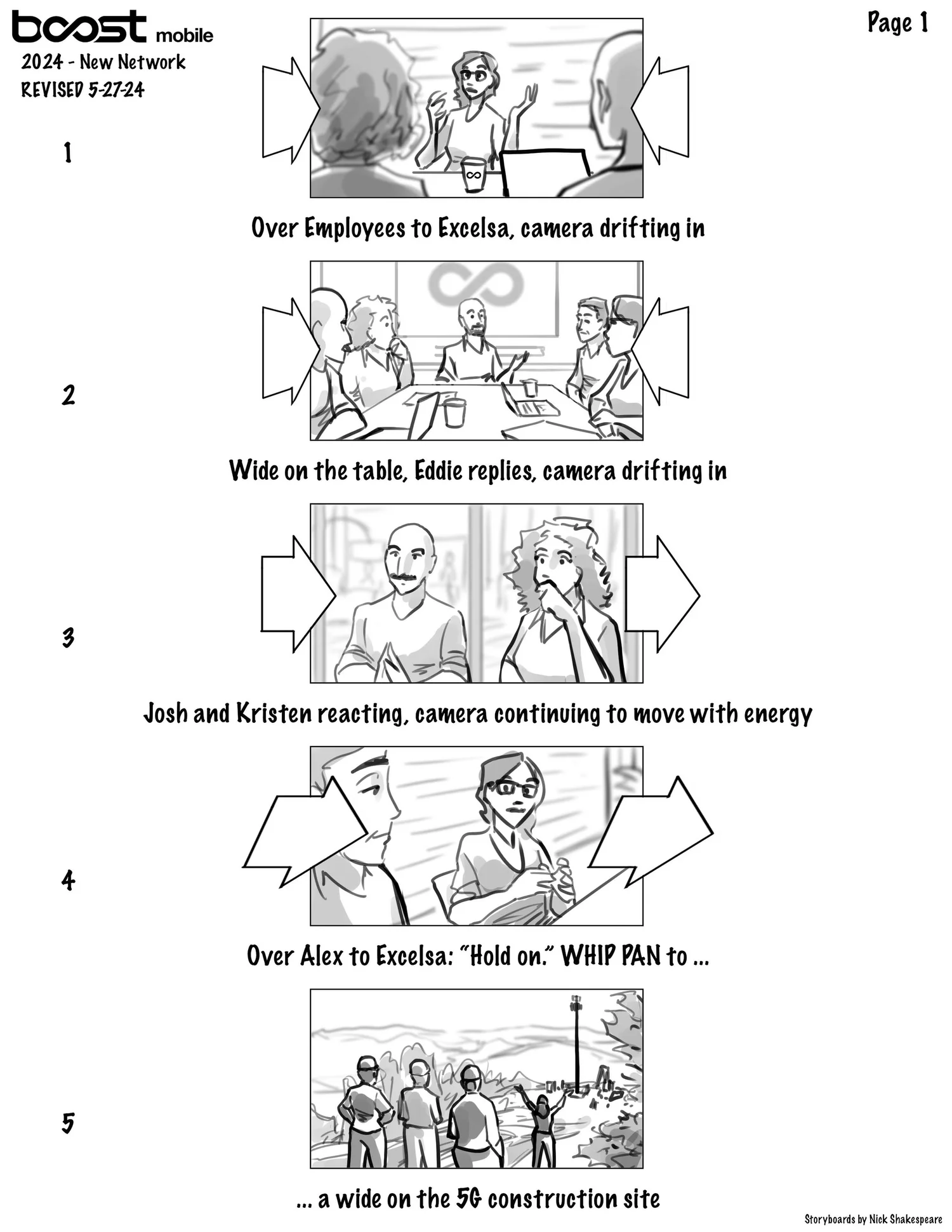 boost mobile
2024 - New Network
REVISED 5-27-24

Page 1

1

Over Employees to Excelsa, camera drifting in

2

Wide on the table, Eddie replies, camera drifting in

3

Josh and Kristen reacting, camera continuing to move with energy

4

Over Alex to Excelsa: "Hold on." WHIP PAN to ...

5

... a wide on the 5G construction site

Storyboards by Nick Shakespeare