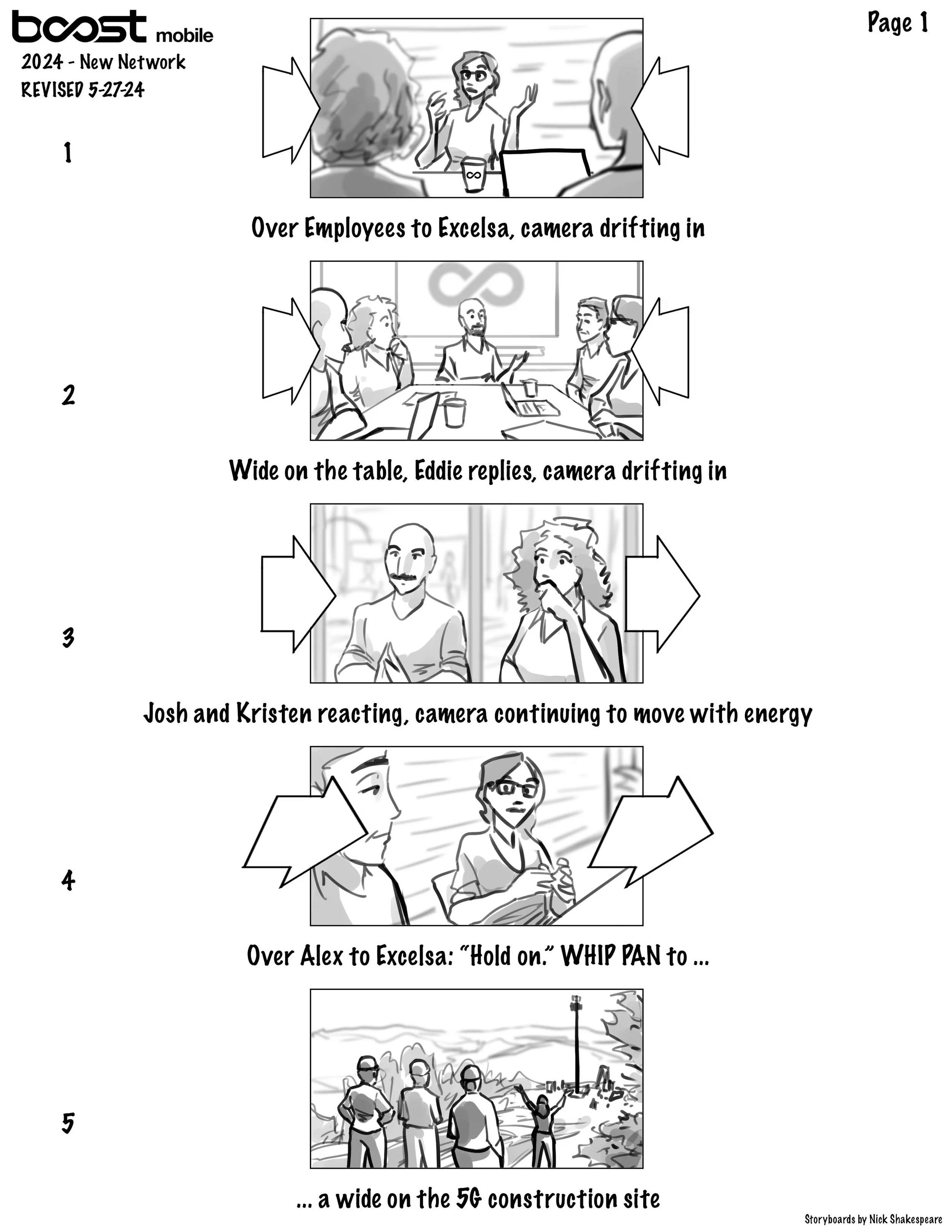 boost mobile
2024 - New Network
REVISED 5-27-24

Page 1

1

Over Employees to Excelsa, camera drifting in

2

Wide on the table, Eddie replies, camera drifting in

3

Josh and Kristen reacting, camera continuing to move with energy

4

Over Alex to Excelsa: "Hold on." WHIP PAN to ...

5

... a wide on the 5G construction site

Storyboards by Nick Shakespeare