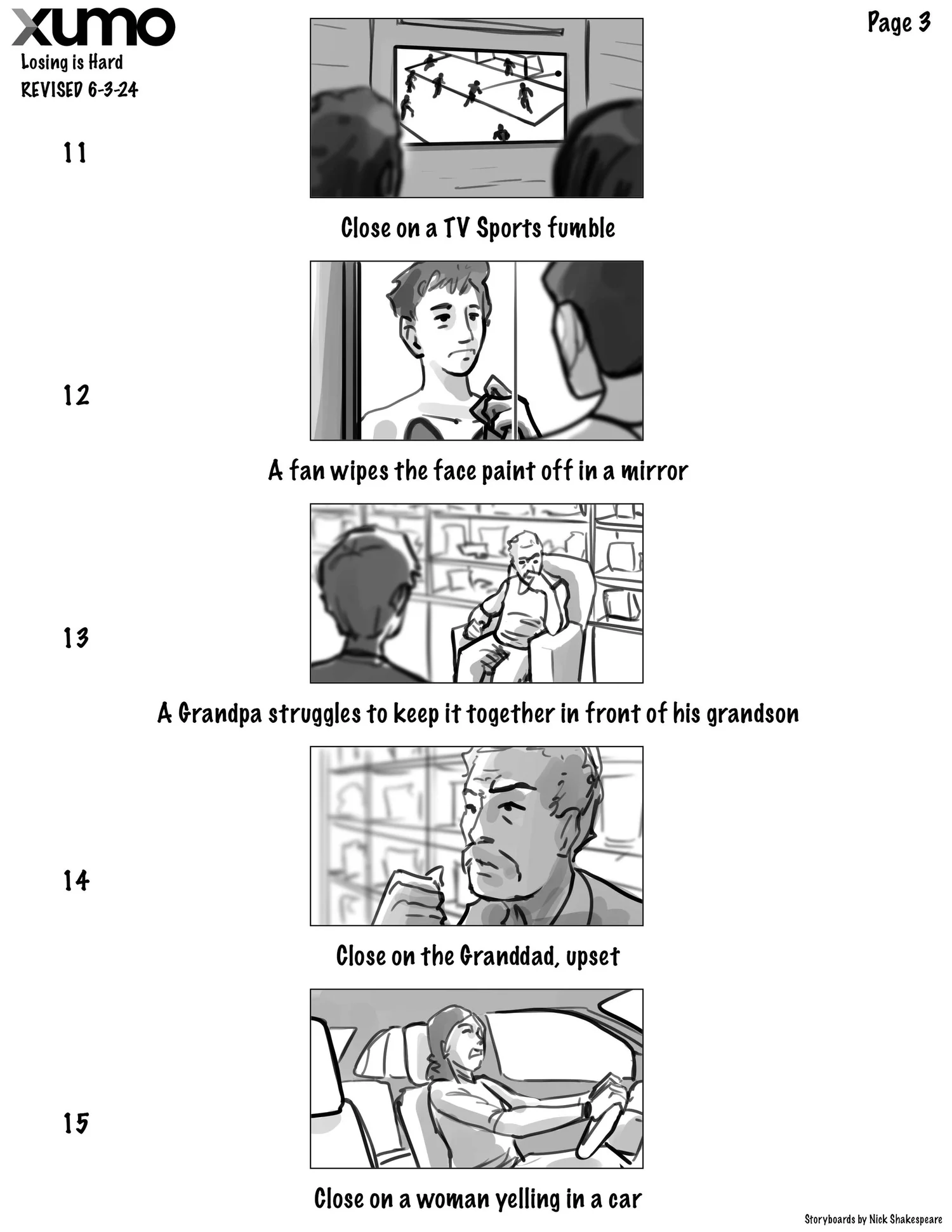 xumo
Losing is Hard
REVISED 6-3-24

Page 3

11

Close on a TV Sports fumble

12

A fan wipes the face paint off in a mirror

13

A Grandpa struggles to keep it together in front of his grandson

14

Close on the Granddad, upset

15

Close on a woman yelling in a car

Storyboards by Nick Shakespeare