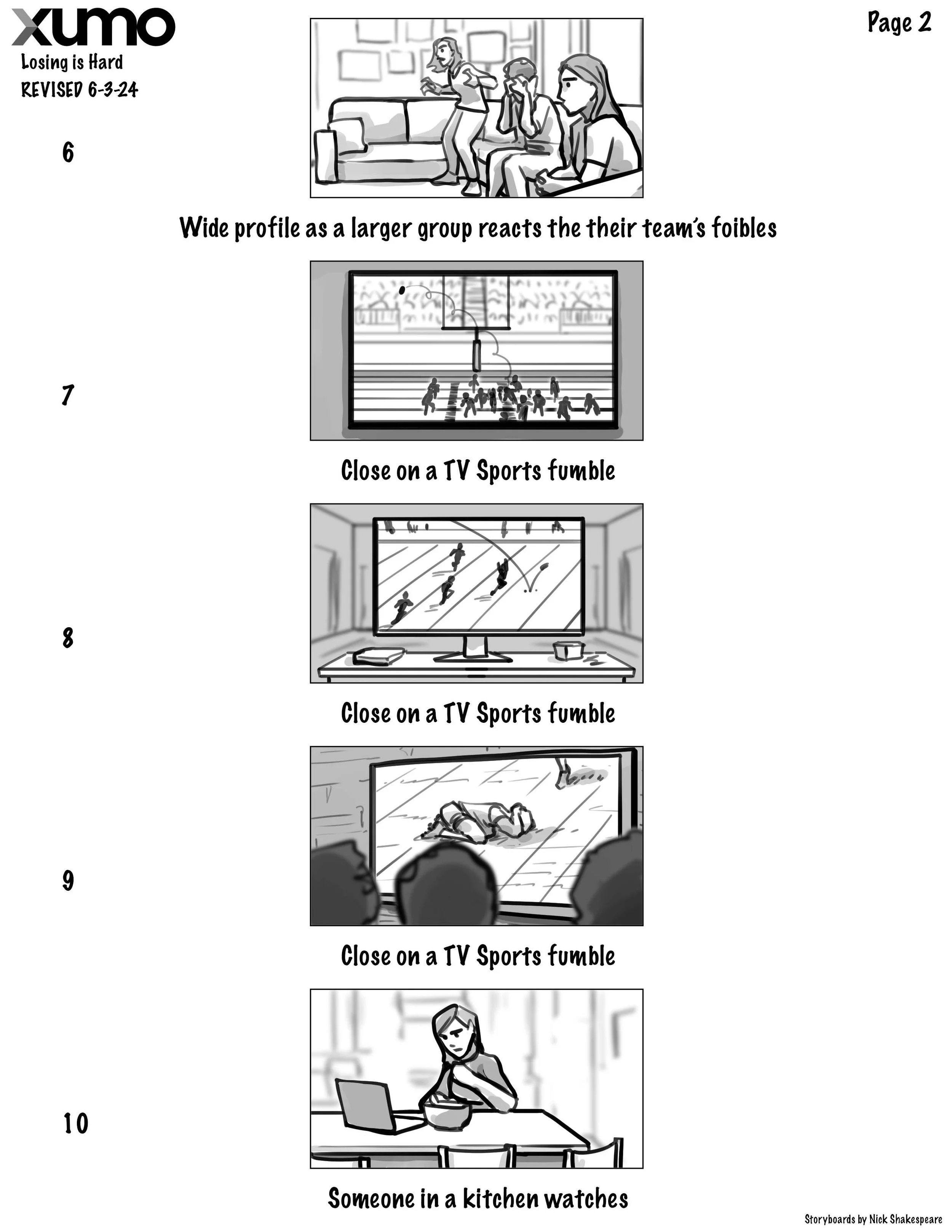 xumo
Losing is Hard
REVISED 6-3-24

Page 2

6

Wide profile as a larger group reacts the their team's foibles

7

Close on a TV Sports fumble

8

Close on a TV Sports fumble

9

Close on a TV Sports fumble

10

Someone in a kitchen watches

Storyboards by Nick Shakespeare