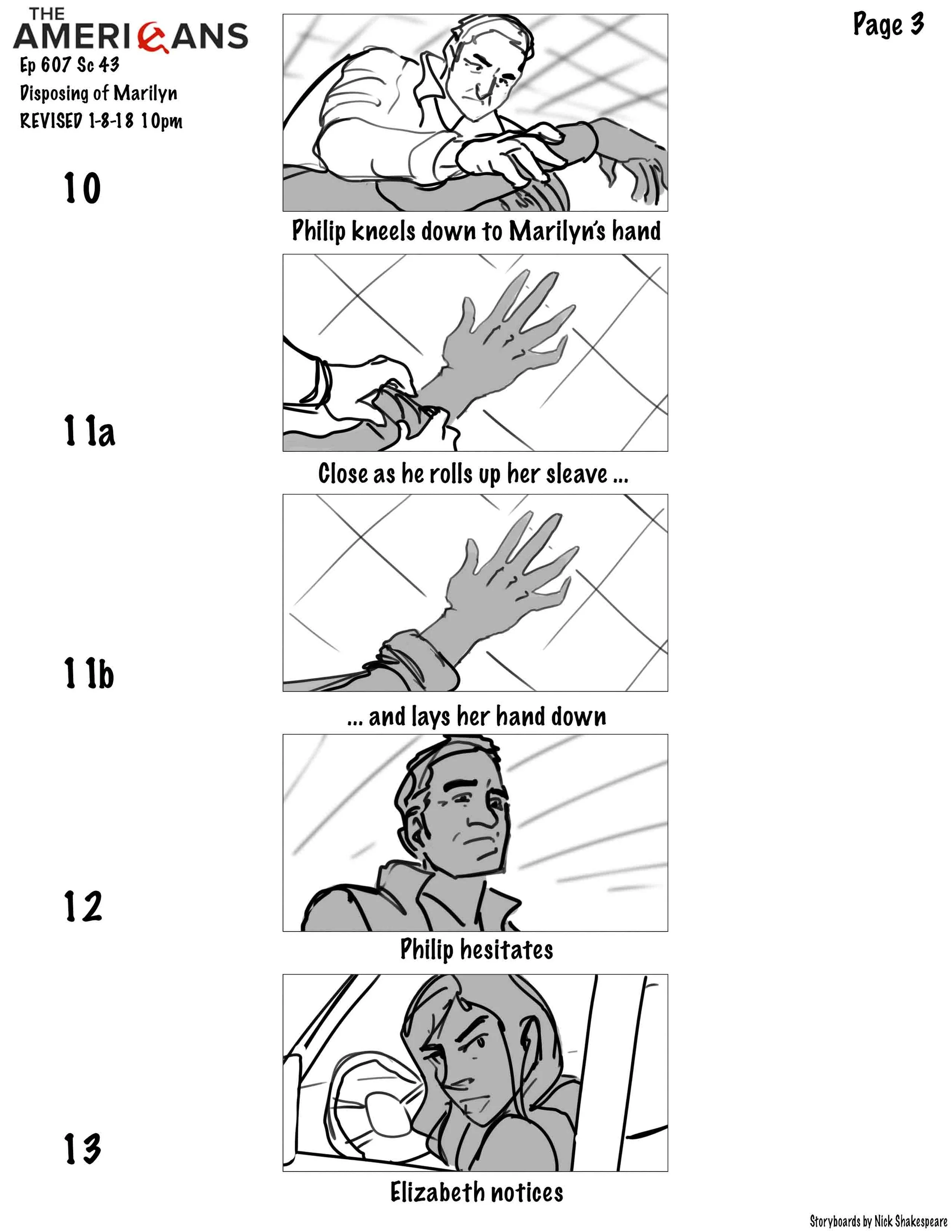 THE AMERICANS
Ep 607 Sc 43
Disposing of Marilyn
REVISED 1-8-18 10pm

Page 3

10

Philip kneels down to Marilyn's hand

11a

Close as he rolls up her sleave ...

11b

... and lays her hand down

12

Philip hesitates

13

Elizabeth notices

Storyboards by Nick Shakespeare