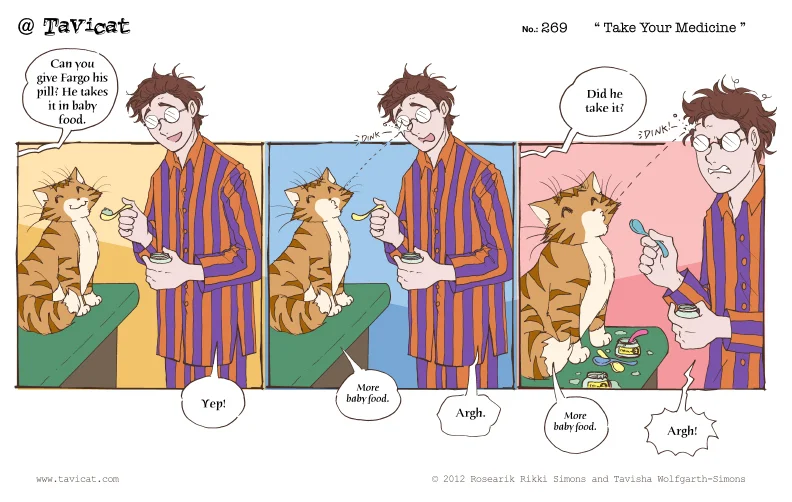 @ TaVicat

No.: 269 " Take Your Medicine "

Can you give Fargo his pill? He takes it in baby food.

Yep!

DINK

More baby food.

Argh.

Did he take it?

DINK!

More baby food.

Argh!

www.tavicat.com

© 2012 Rosearik Rikki Simons and Tavisha Wolfgarth-Simons