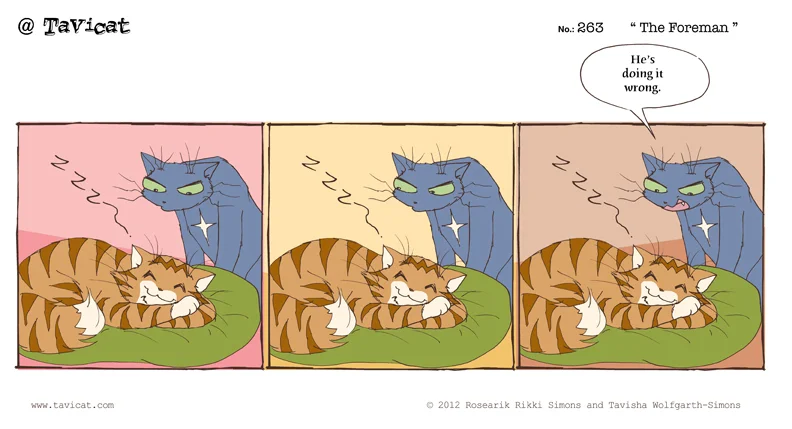 @ TaVicat

No.: 263 " The Foreman "

Z Z Z

Z Z Z

Z Z Z

He's doing it wrong.

www.tavicat.com

© 2012 Rosearik Rikki Simons and Tavisha Wolfgarth-Simons