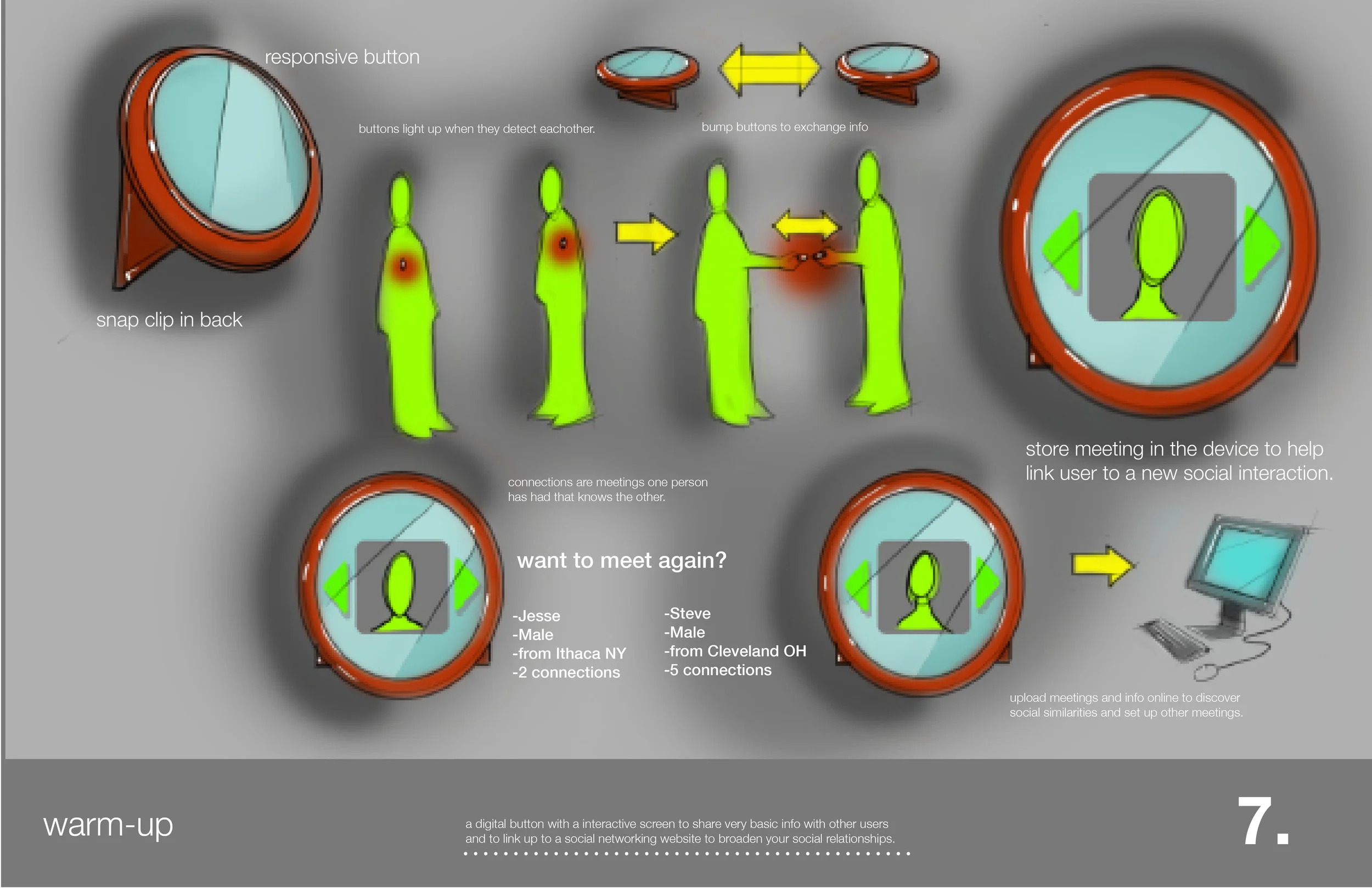 responsive button

snap clip in back

buttons light up when they detect eachother.

bump buttons to exchange info

store meeting in the device to help link user to a new social interaction.

connections are meetings one person has had that knows the other.

want to meet again?

-Jesse
-Male
-from Ithaca NY
-2 connections

-Steve
-Male
-from Cleveland OH
-5 connections

upload meetings and info online to discover social similarities and set up other meetings.

warm-up

a digital button with a interactive screen to share very basic info with other users and to link up to a social networking website to broaden your social relationships.

7.