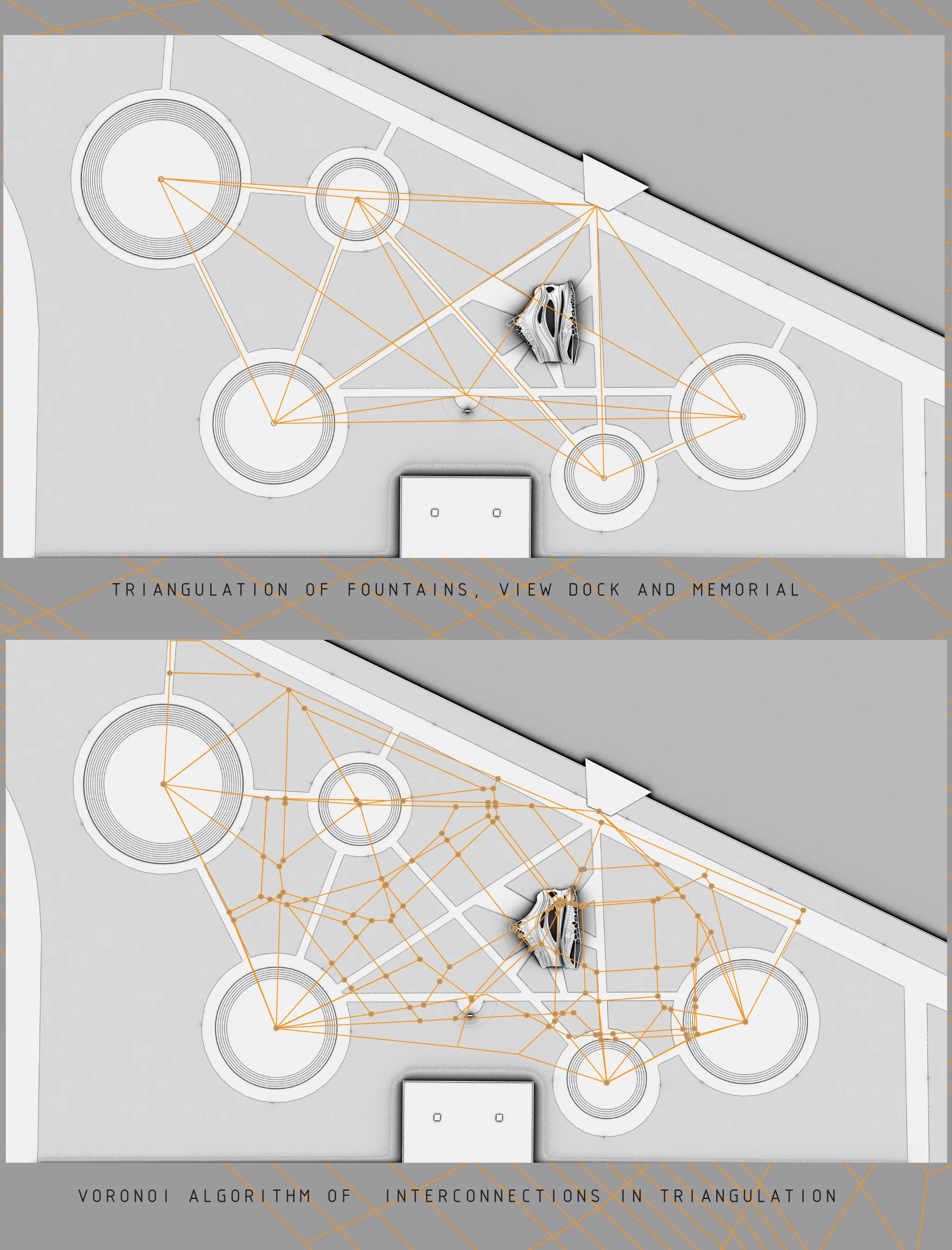 TRIANGULATION OF FOUNTAINS, VIEW DOCK AND MEMORIAL

VORONOI ALGORITHM OF INTERCONNECTIONS IN TRIANGULATION