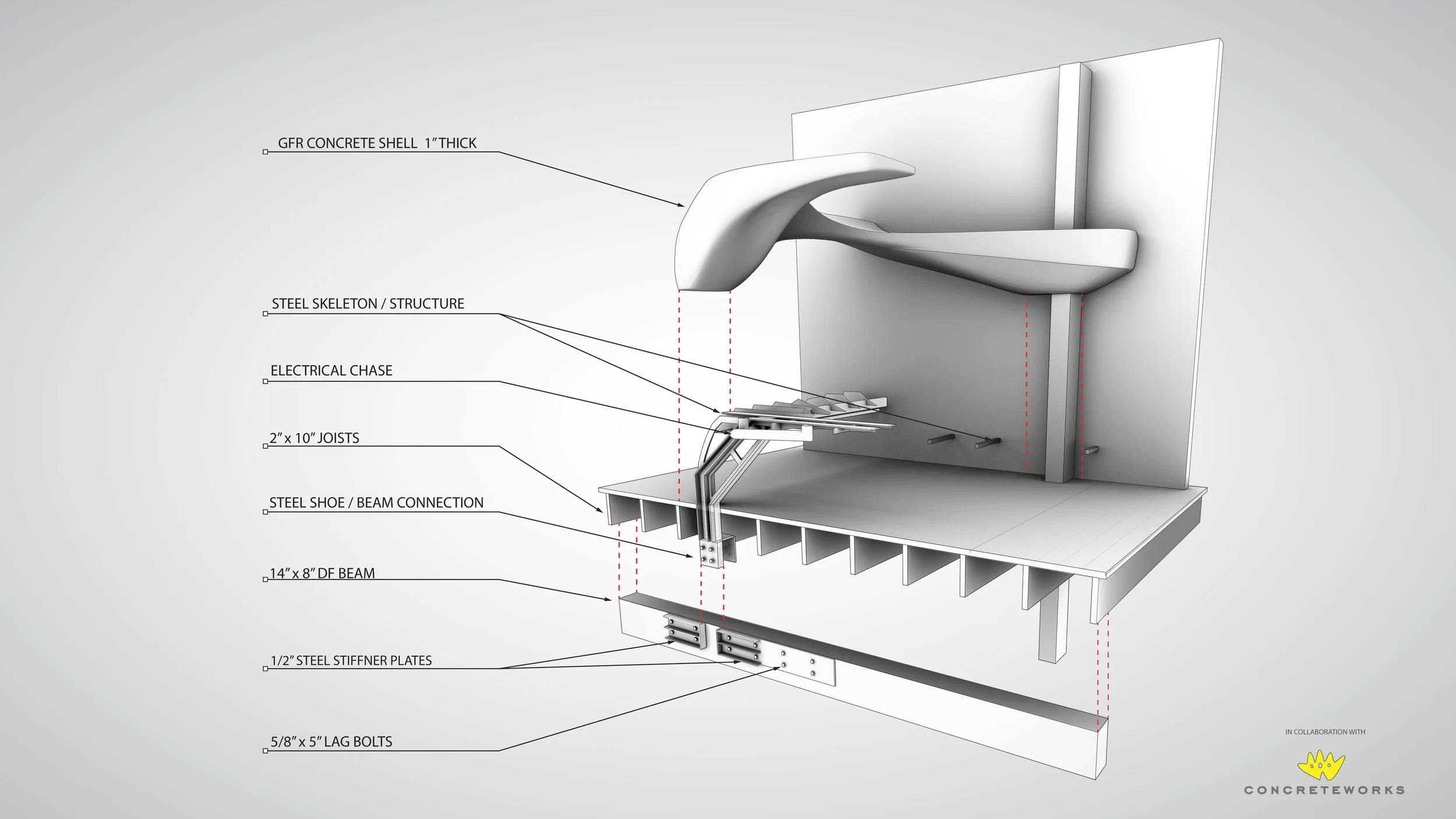 GFR CONCRETE SHELL 1" THICK

STEEL SKELETON / STRUCTURE

ELECTRICAL CHASE

2" x 10" JOISTS

STEEL SHOE / BEAM CONNECTION

14" x 8" DF BEAM

1/2" STEEL STIFFNER PLATES

5/8" x 5" LAG BOLTS

IN COLLABORATION WITH

CONCRETEWORKS