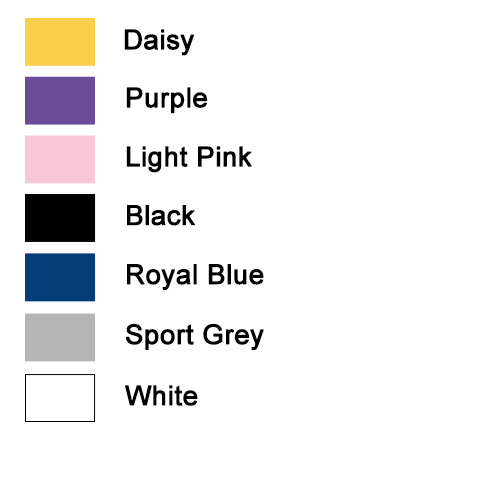 Daisy
Purple
Light Pink
Black
Royal Blue
Sport Grey
White