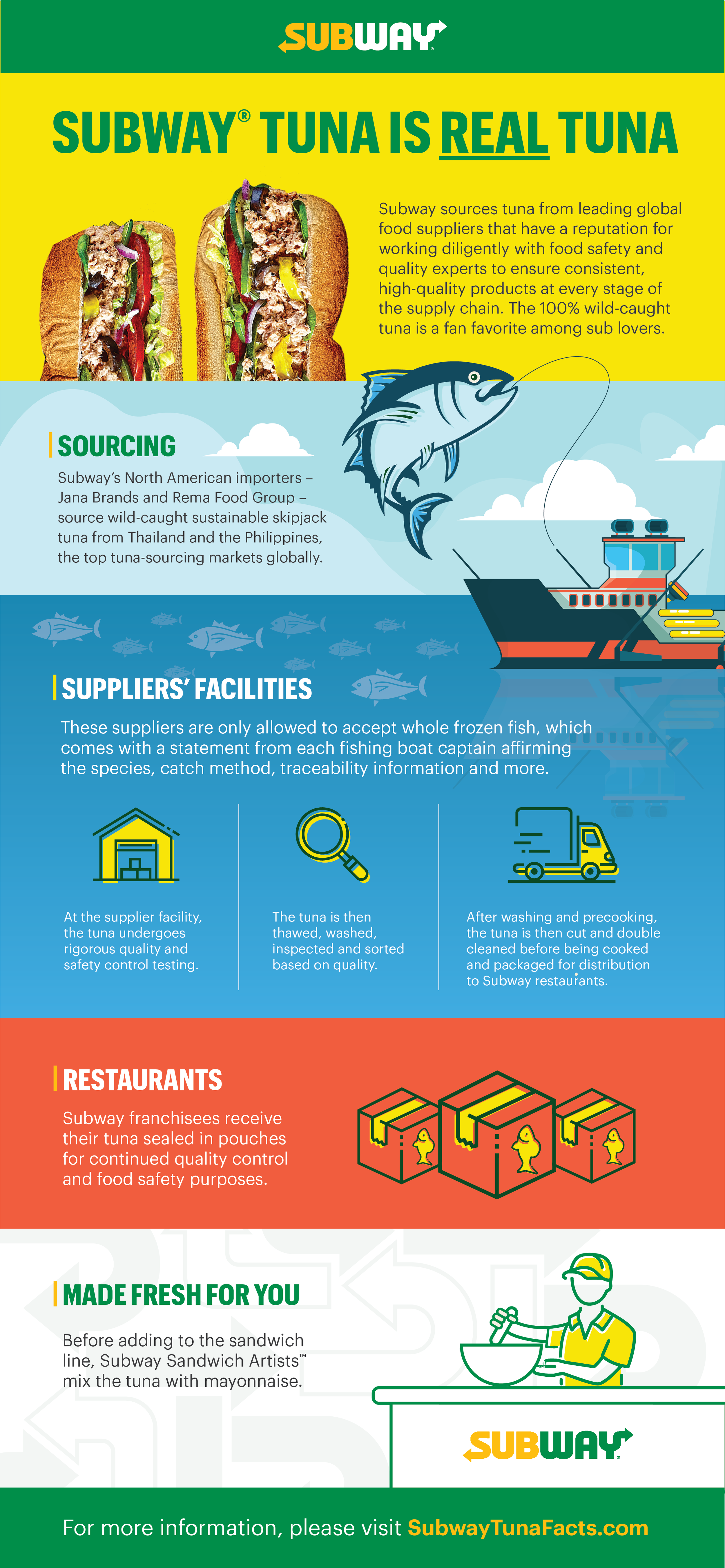 SUBWAY

SUBWAY® TUNA IS REAL TUNA

Subway sources tuna from leading global food suppliers that have a reputation for working diligently with food safety and quality experts to ensure consistent, high-quality products at every stage of the supply chain. The 100% wild-caught tuna is a fan favorite among sub lovers.

SOURCING

Subway's North American importers – Jana Brands and Rema Food Group – source wild-caught sustainable skipjack tuna from Thailand and the Philippines, the top tuna-sourcing markets globally.

SUPPLIERS' FACILITIES

These suppliers are only allowed to accept whole frozen fish, which comes with a statement from each fishing boat captain affirming the species, catch method, traceability information and more.

At the supplier facility, the tuna undergoes rigorous quality and safety control testing.

The tuna is then thawed, washed, inspected and sorted based on quality.

After washing and precooking, the tuna is then cut and double cleaned before being cooked and packaged for distribution to Subway restaurants.

RESTAURANTS

Subway franchisees receive their tuna sealed in pouches for continued quality control and food safety purposes.

MADE FRESH FOR YOU

Before adding to the sandwich line, Subway Sandwich Artists™ mix the tuna with mayonnaise.

SUBWAY

For more information, please visit SubwayTunaFacts.com