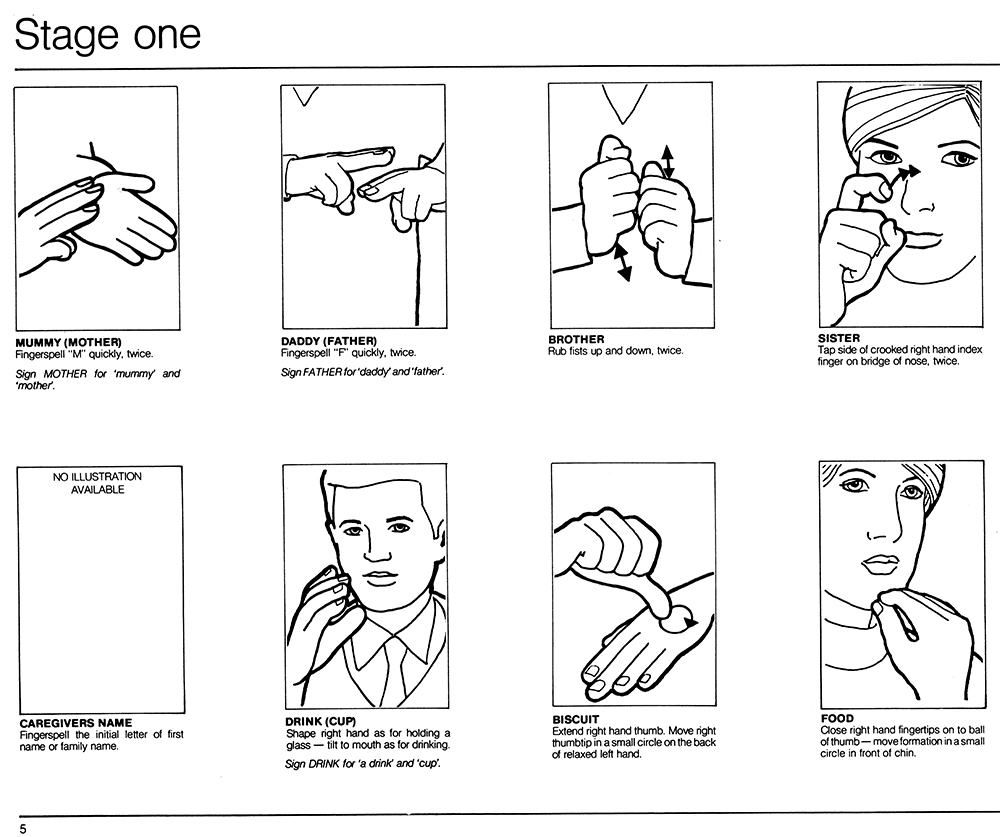 Stage one

MUMMY (MOTHER)
Fingerspell "M" quickly, twice.

Sign MOTHER for 'mummy' and 'mother'.

DADDY (FATHER)
Fingerspell "F" quickly, twice.

Sign FATHER for 'daddy' and 'father'.

BROTHER
Rub fists up and down, twice.

SISTER
Tap side of crooked right hand index finger on bridge of nose, twice.

NO ILLUSTRATION AVAILABLE

CAREGIVERS NAME
Fingerspell the initial letter of first name or family name.

DRINK (CUP)
Shape right hand as for holding a glass — tilt to mouth as for drinking.

Sign DRINK for 'a drink' and 'cup'.

BISCUIT
Extend right hand thumb. Move right thumbtip in a small circle on the back of relaxed left hand.

FOOD
Close right hand fingertips on to ball of thumb — move formation in a small circle in front of chin.

5