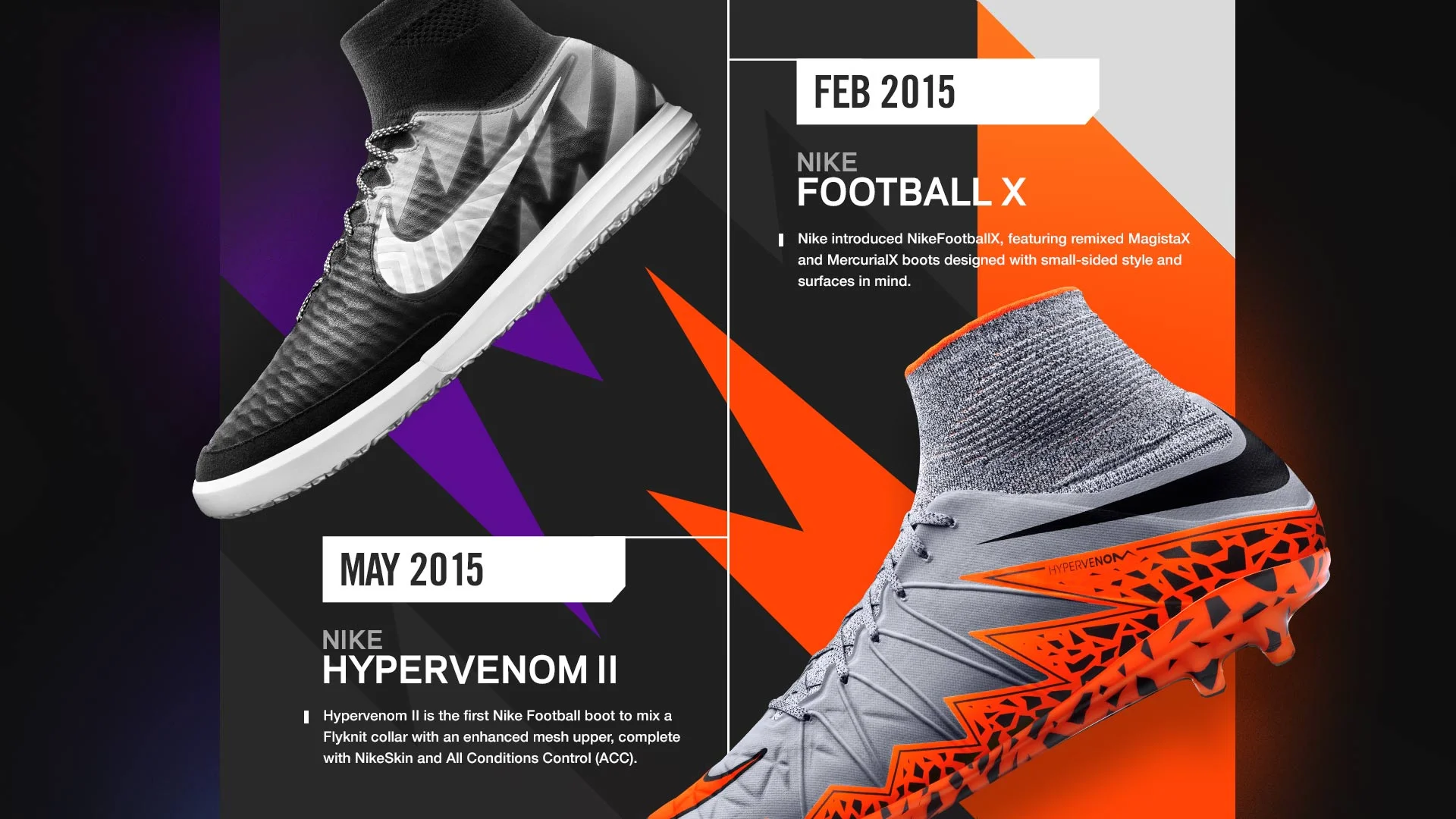 FEB 2015

NIKE
FOOTBALL X

Nike introduced NikeFootballX, featuring remixed MagistaX and MercurialX boots designed with small-sided style and surfaces in mind.

HYPERVENOM

MAY 2015

NIKE
HYPERVENOM II

Hypervenom II is the first Nike Football boot to mix a Flyknit collar with an enhanced mesh upper, complete with NikeSkin and All Conditions Control (ACC).