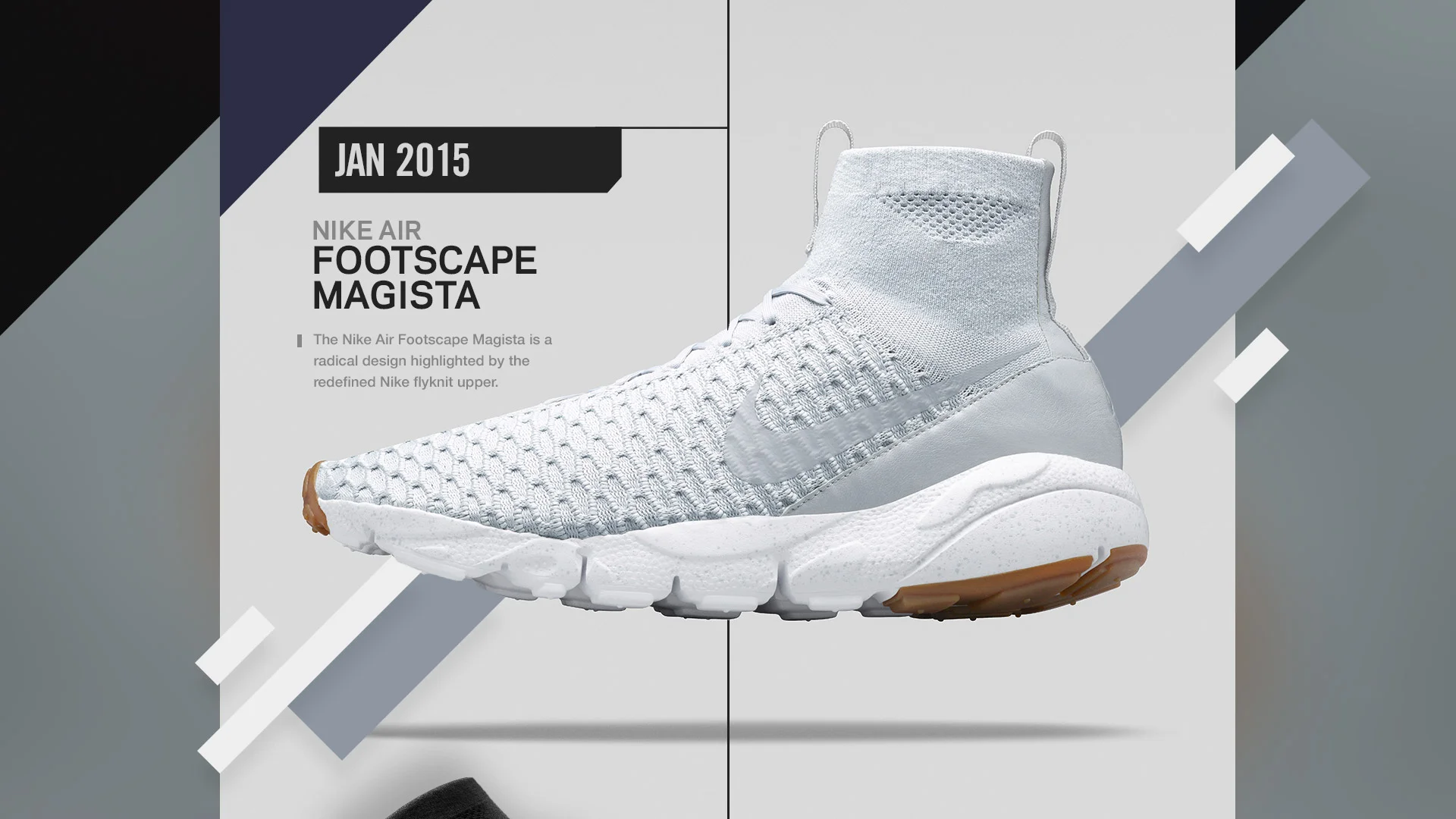 JAN 2015

NIKE AIR
FOOTSCAPE MAGISTA

The Nike Air Footscape Magista is a radical design highlighted by the redefined Nike flyknit upper.