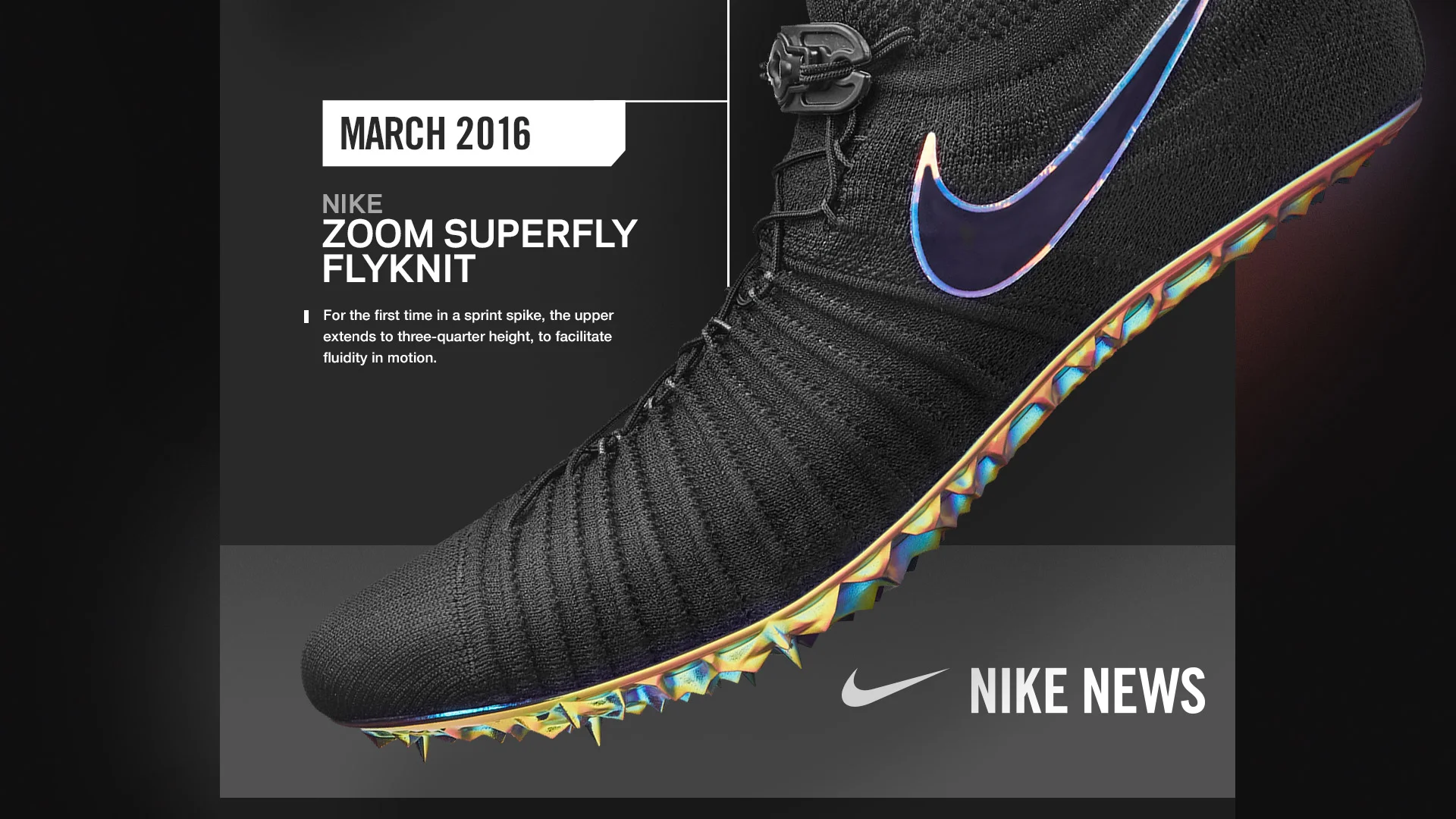 MARCH 2016

NIKE
ZOOM SUPERFLY FLYKNIT

For the first time in a sprint spike, the upper extends to three-quarter height, to facilitate fluidity in motion.

NIKE NEWS