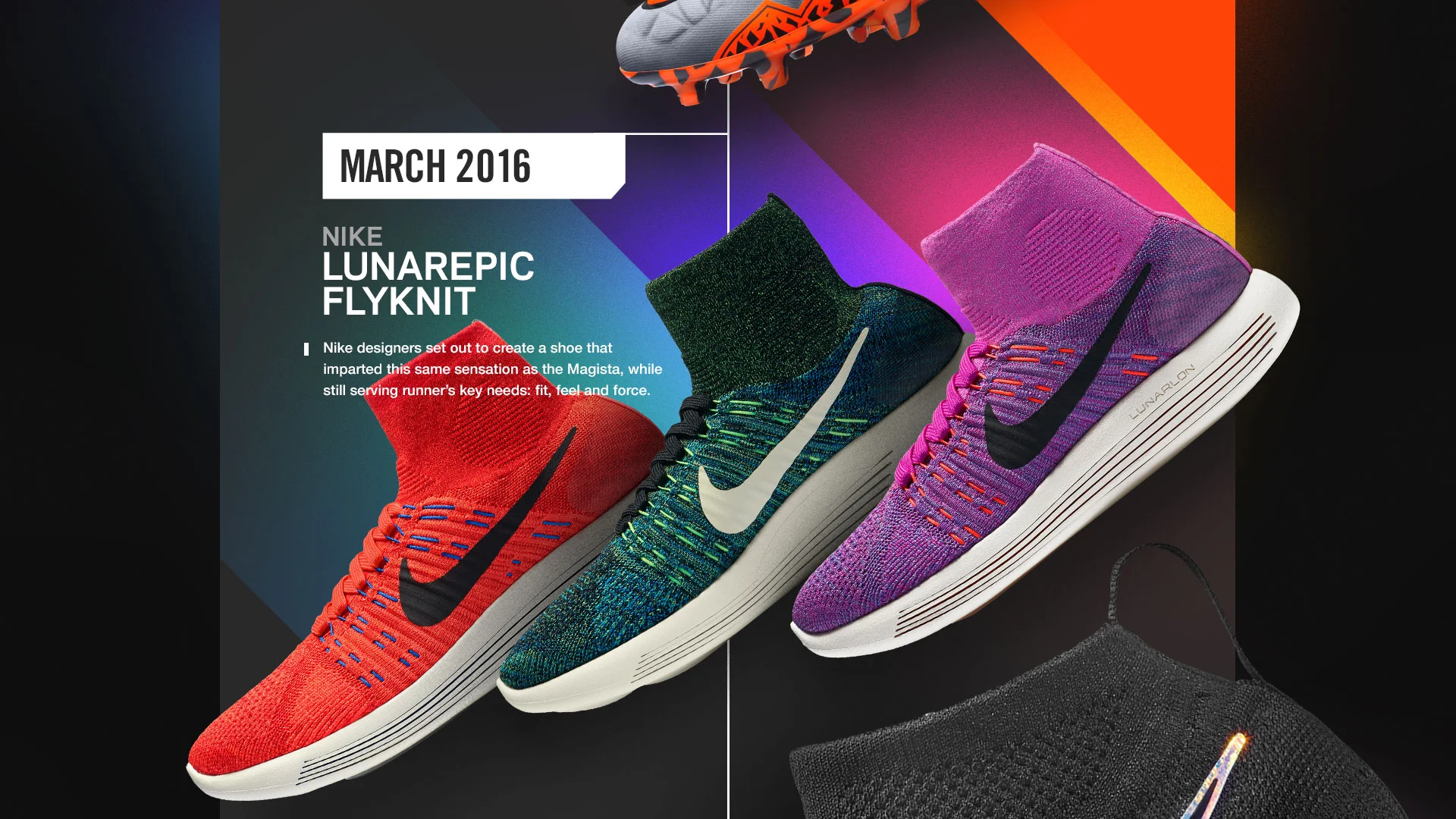 MARCH 2016

NIKE
LUNAREPIC
FLYKNIT

Nike designers set out to create a shoe that imparted this same sensation as the Magista, while still serving runner's key needs: fit, feel and force.

LUNARLON