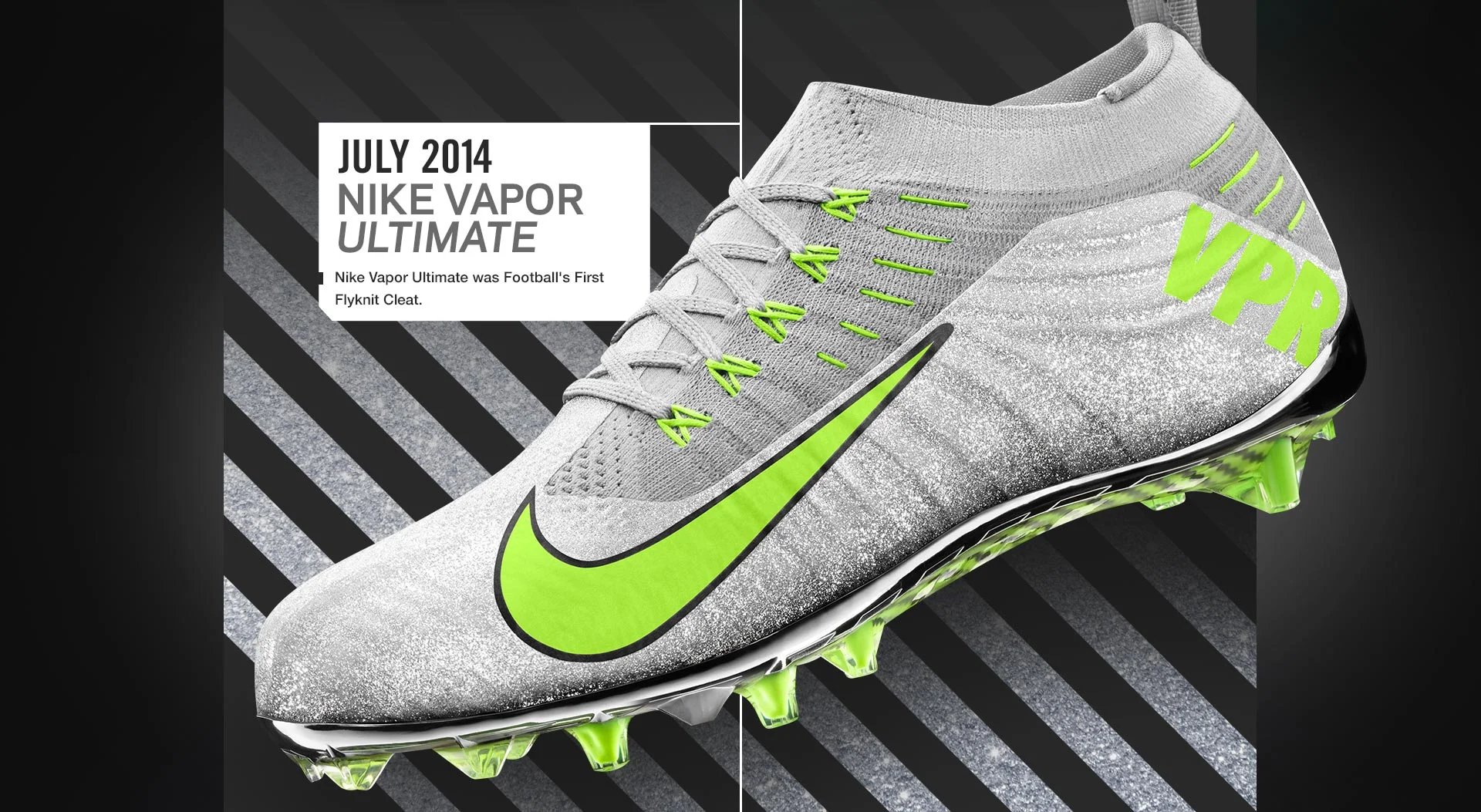 JULY 2014
NIKE VAPOR
ULTIMATE

Nike Vapor Ultimate was Football's First Flyknit Cleat.

VPR