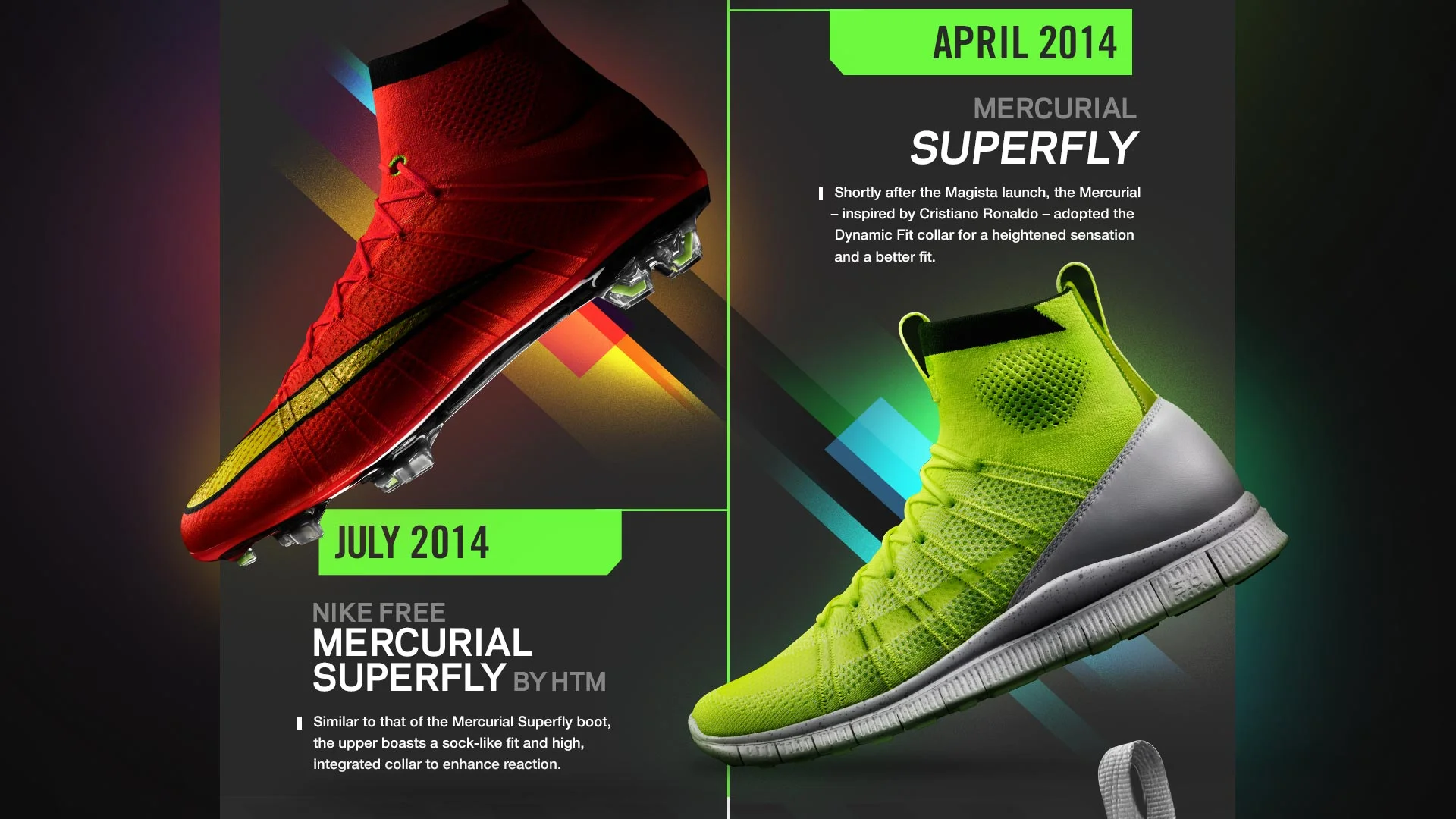 APRIL 2014

MERCURIAL
SUPERFLY

Shortly after the Magista launch, the Mercurial – inspired by Cristiano Ronaldo – adopted the Dynamic Fit collar for a heightened sensation and a better fit.

JULY 2014

NIKE FREE
MERCURIAL
SUPERFLY BY HTM

Similar to that of the Mercurial Superfly boot, the upper boasts a sock-like fit and high, integrated collar to enhance reaction.