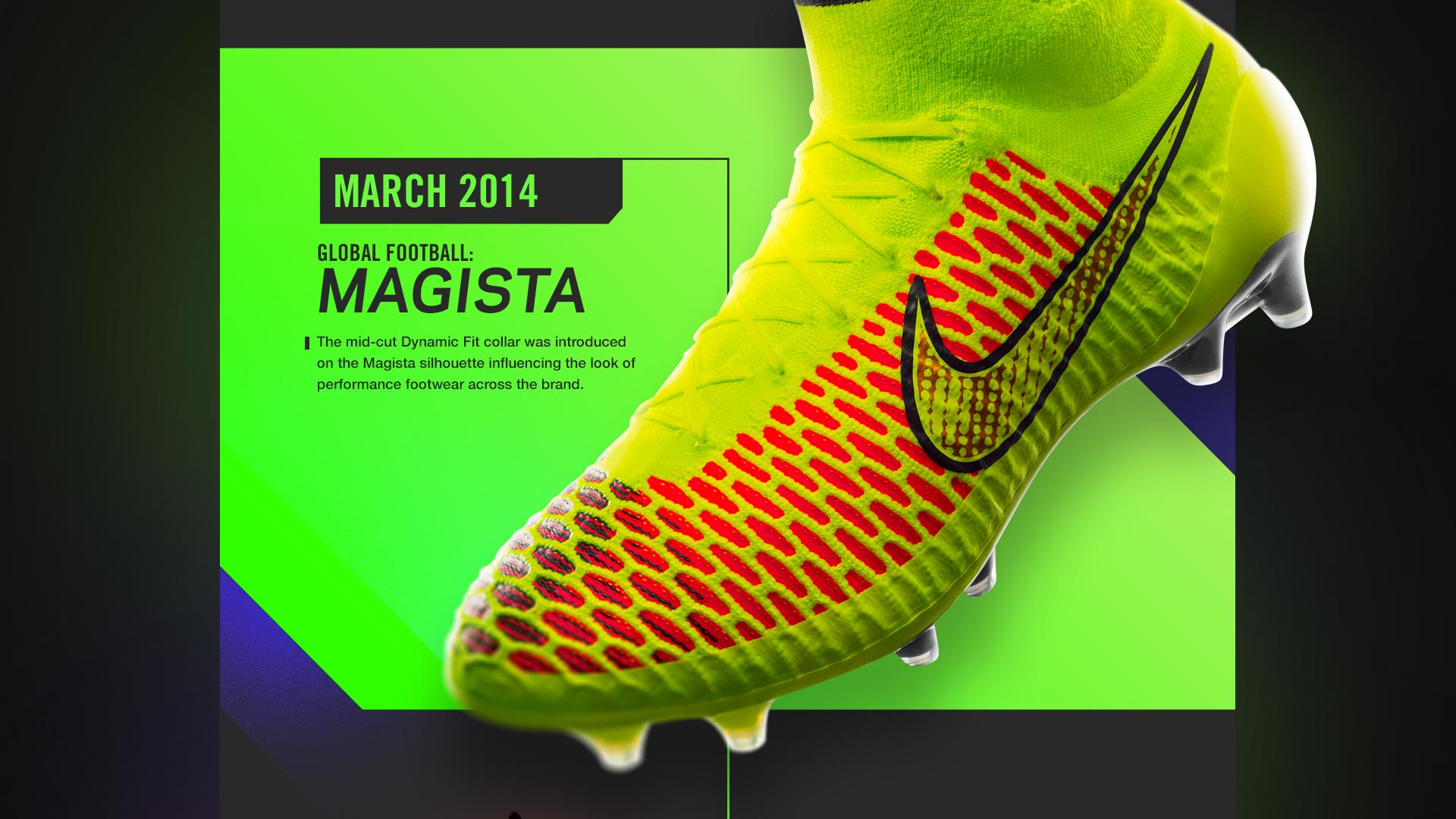 MARCH 2014

GLOBAL FOOTBALL:
MAGISTA

The mid-cut Dynamic Fit collar was introduced on the Magista silhouette influencing the look of performance footwear across the brand.