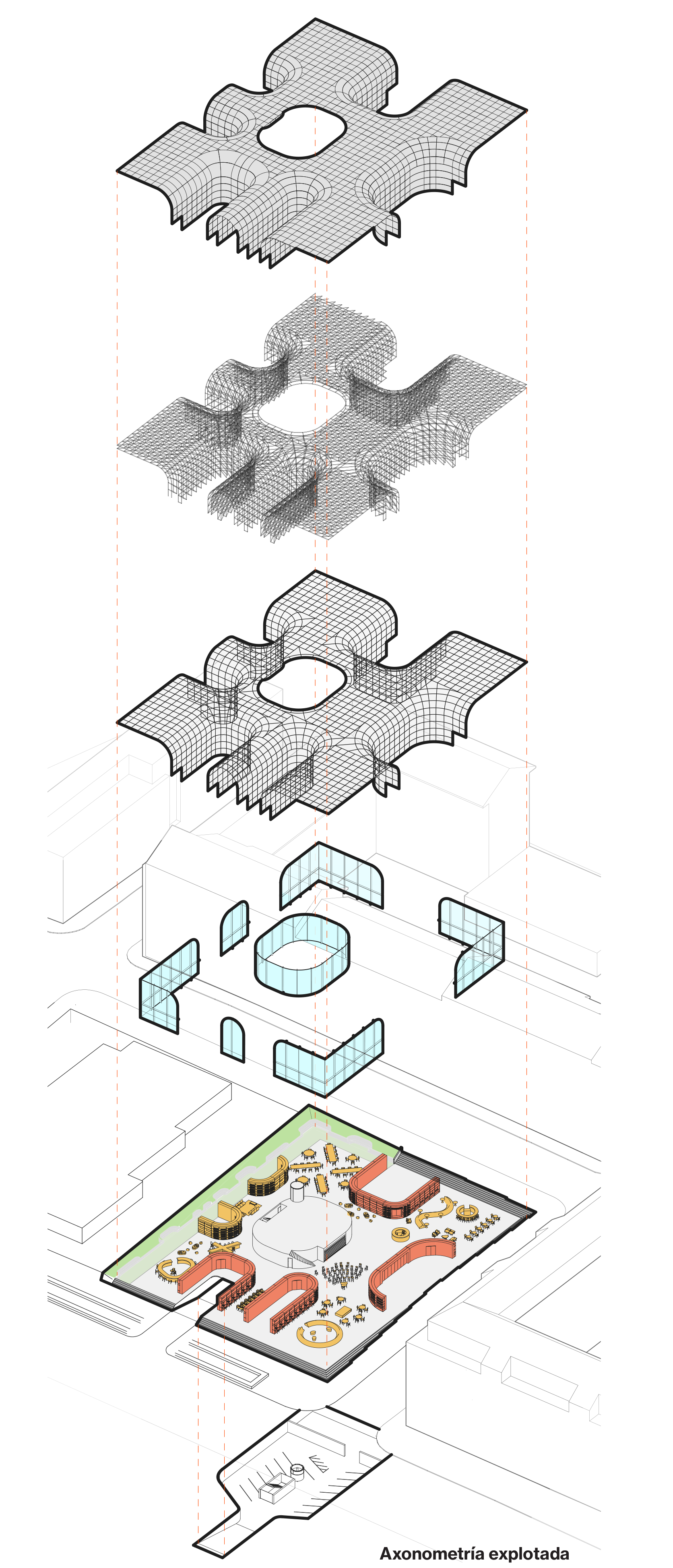 Axonometría explotada