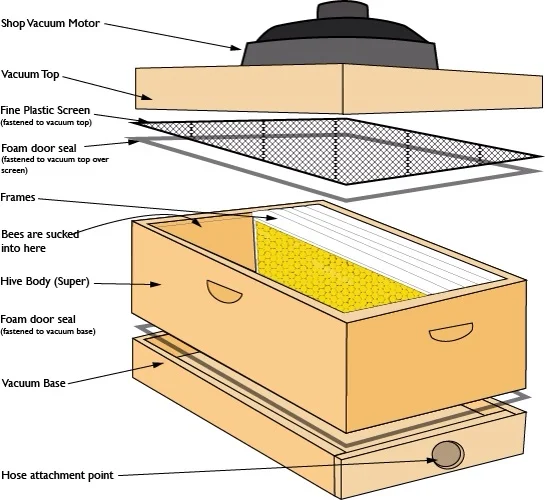 Shop Vacuum Motor

Vacuum Top

Fine Plastic Screen
(fastened to vacuum top)

Foam door seal
(fastened to vacuum top over screen)

Frames

Bees are sucked into here

Hive Body (Super)

Foam door seal
(fastened to vacuum base)

Vacuum Base

Hose attachment point