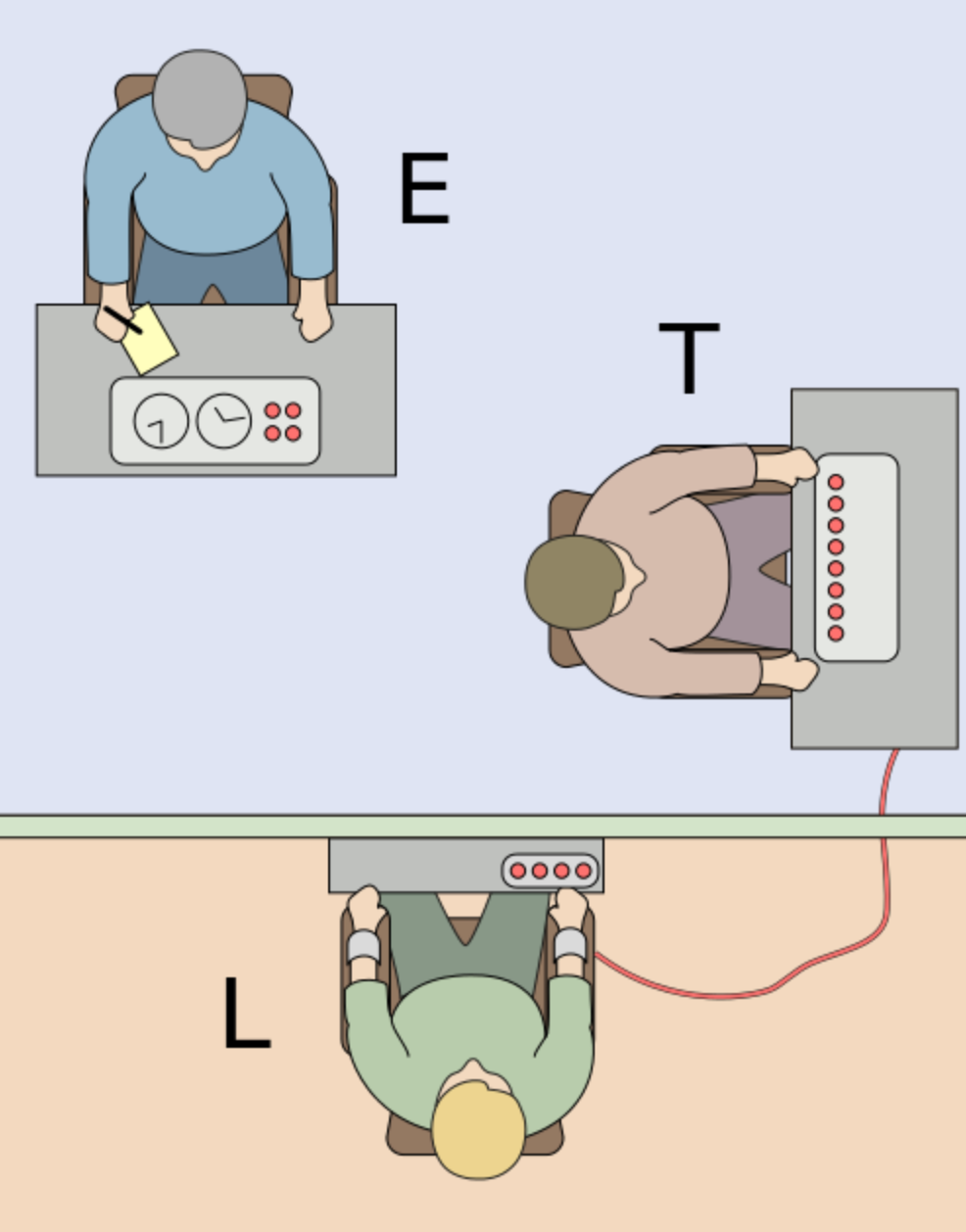 E

T

L