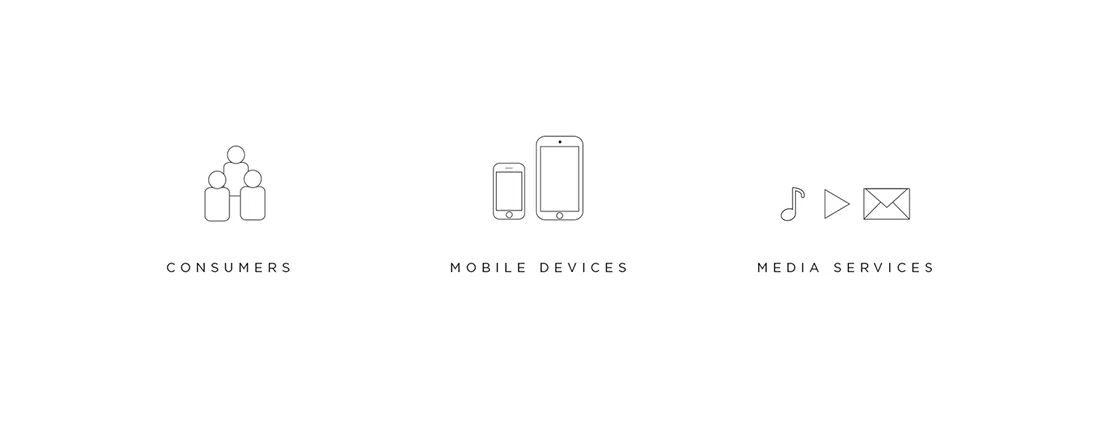 CONSUMERS

MOBILE DEVICES

MEDIA SERVICES