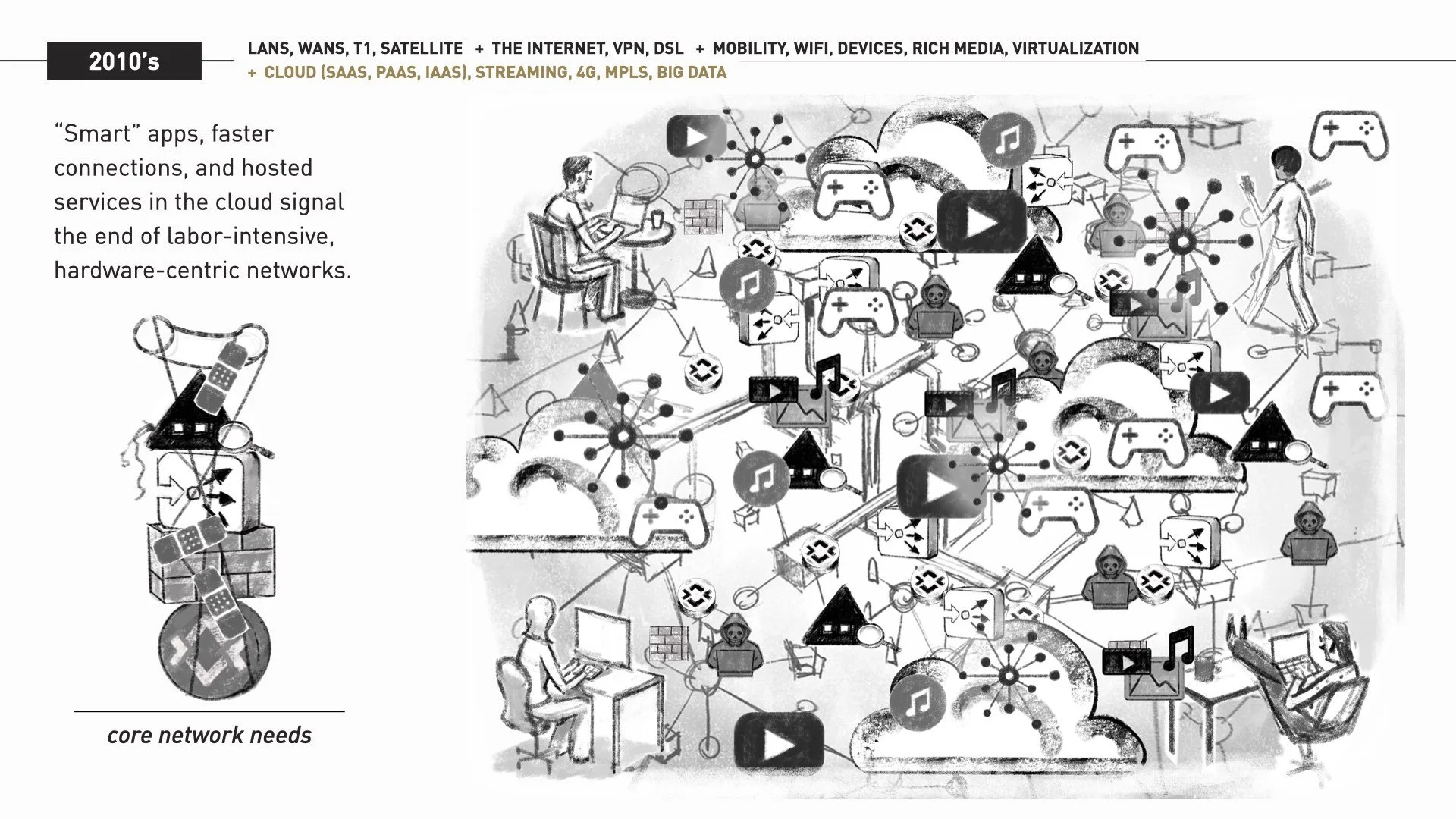 2010's

LANS, WANS, T1, SATELLITE + THE INTERNET, VPN, DSL + MOBILITY, WIFI, DEVICES, RICH MEDIA, VIRTUALIZATION
+ CLOUD (SAAS, PAAS, IAAS), STREAMING, 4G, MPLS, BIG DATA

"Smart" apps, faster connections, and hosted services in the cloud signal the end of labor-intensive, hardware-centric networks.

core network needs