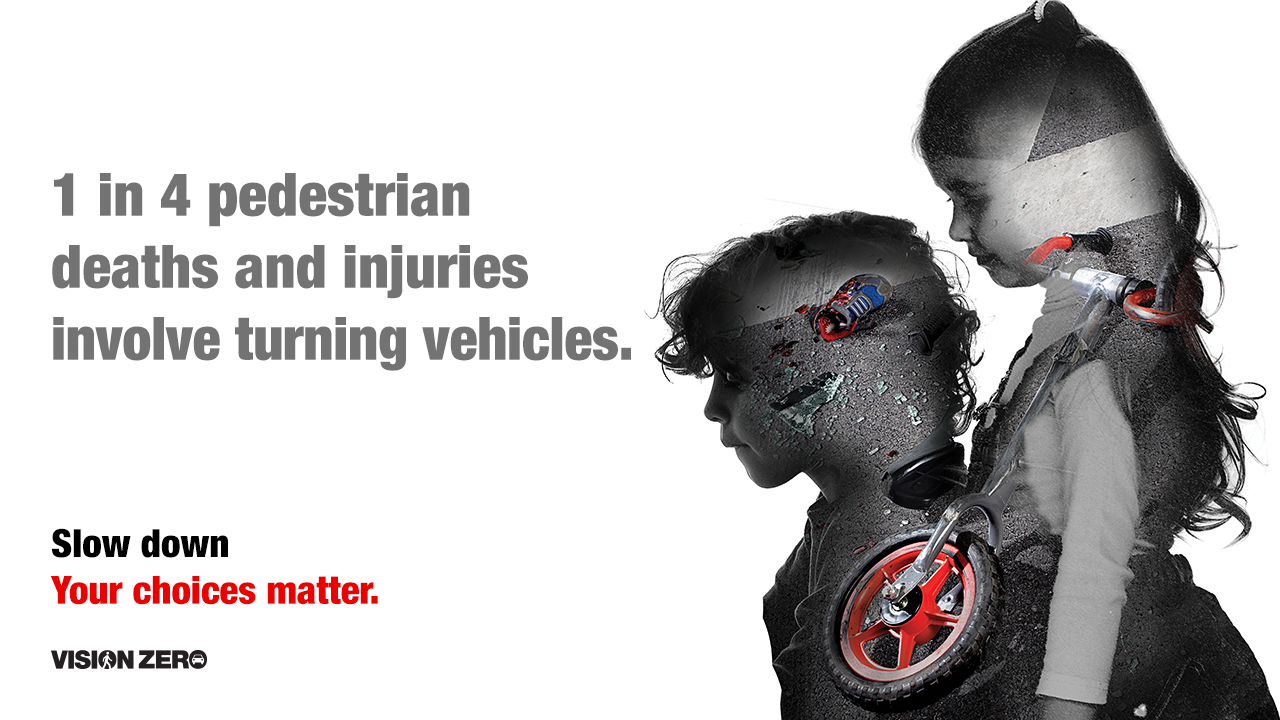 1 in 4 pedestrian deaths and injuries involve turning vehicles.

Slow down
Your choices matter.

VISION ZERO