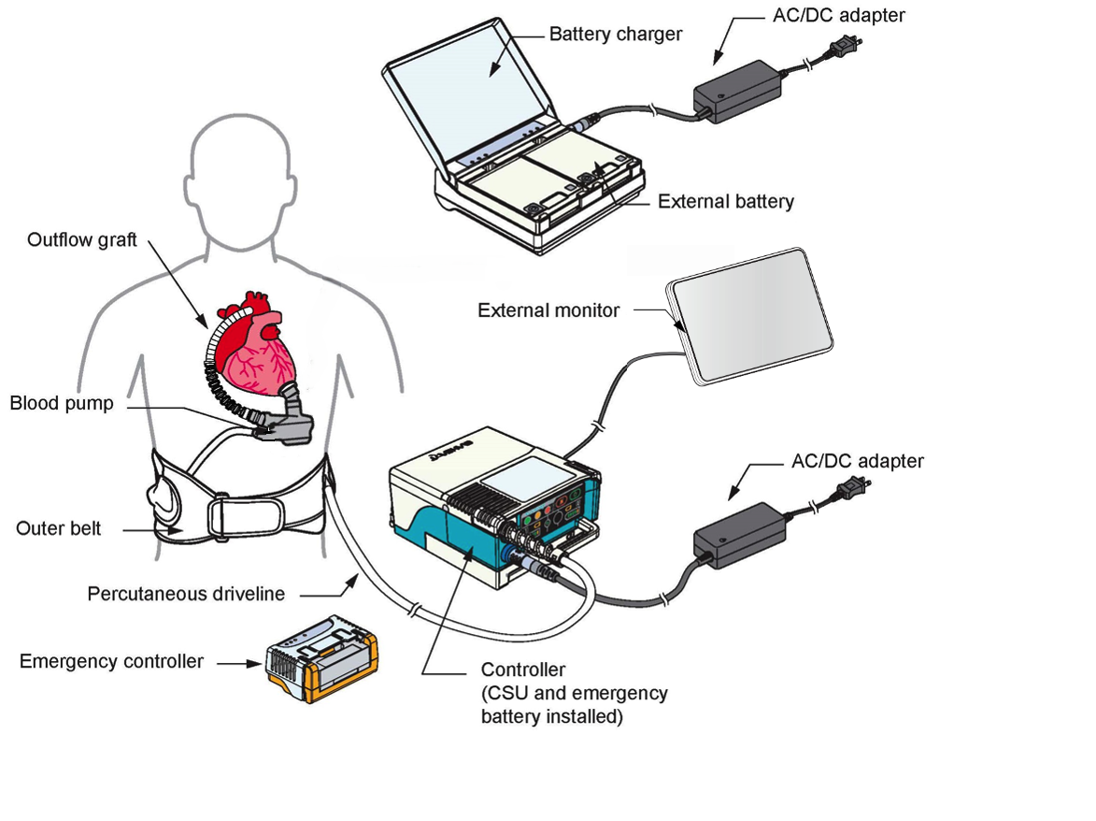 Battery charger

AC/DC adapter

External battery

Outflow graft

External monitor

Blood pump

AC/DC adapter

Outer belt

Percutaneous driveline

Emergency controller

Controller
(CSU and emergency battery installed)